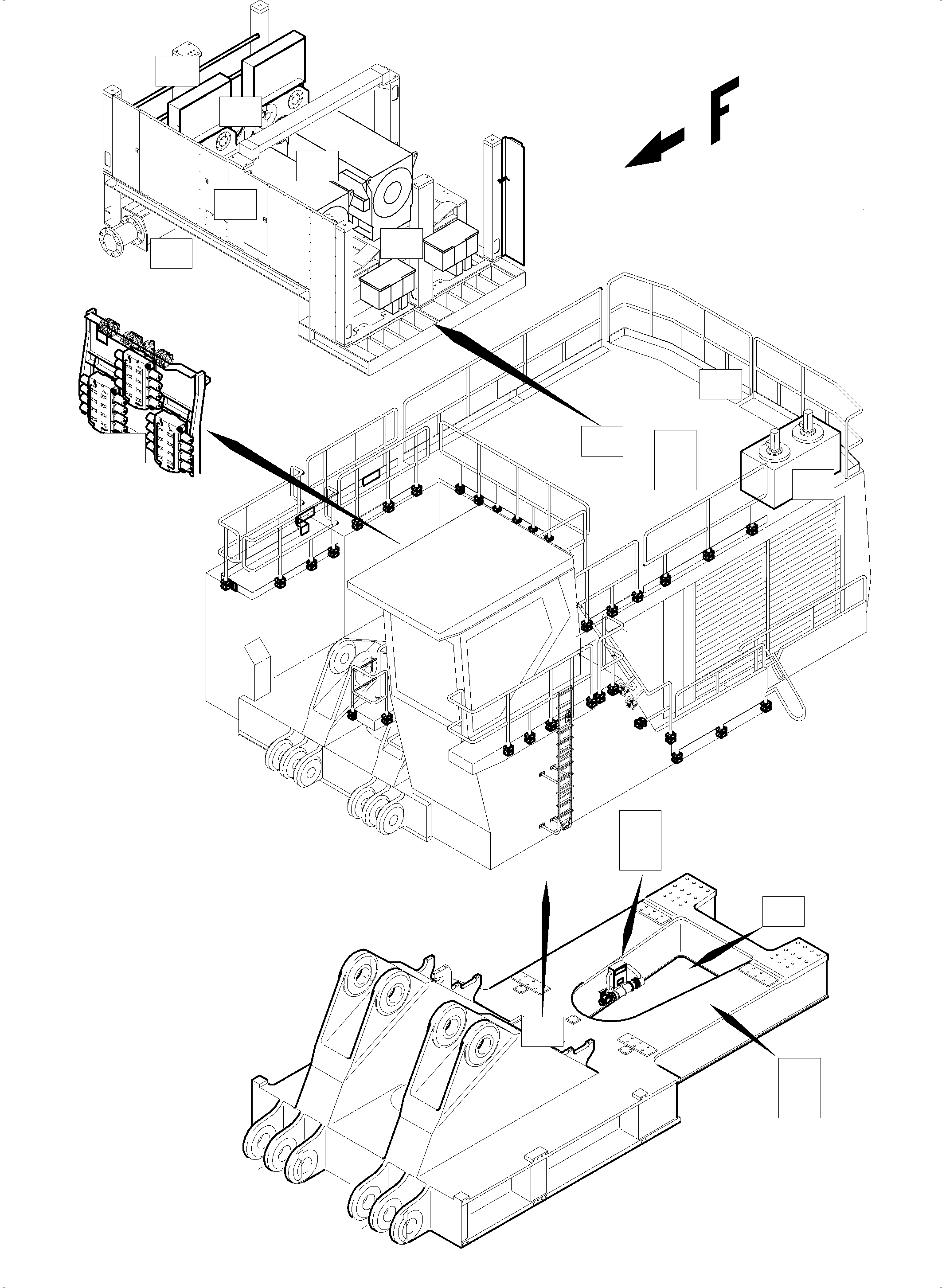 F