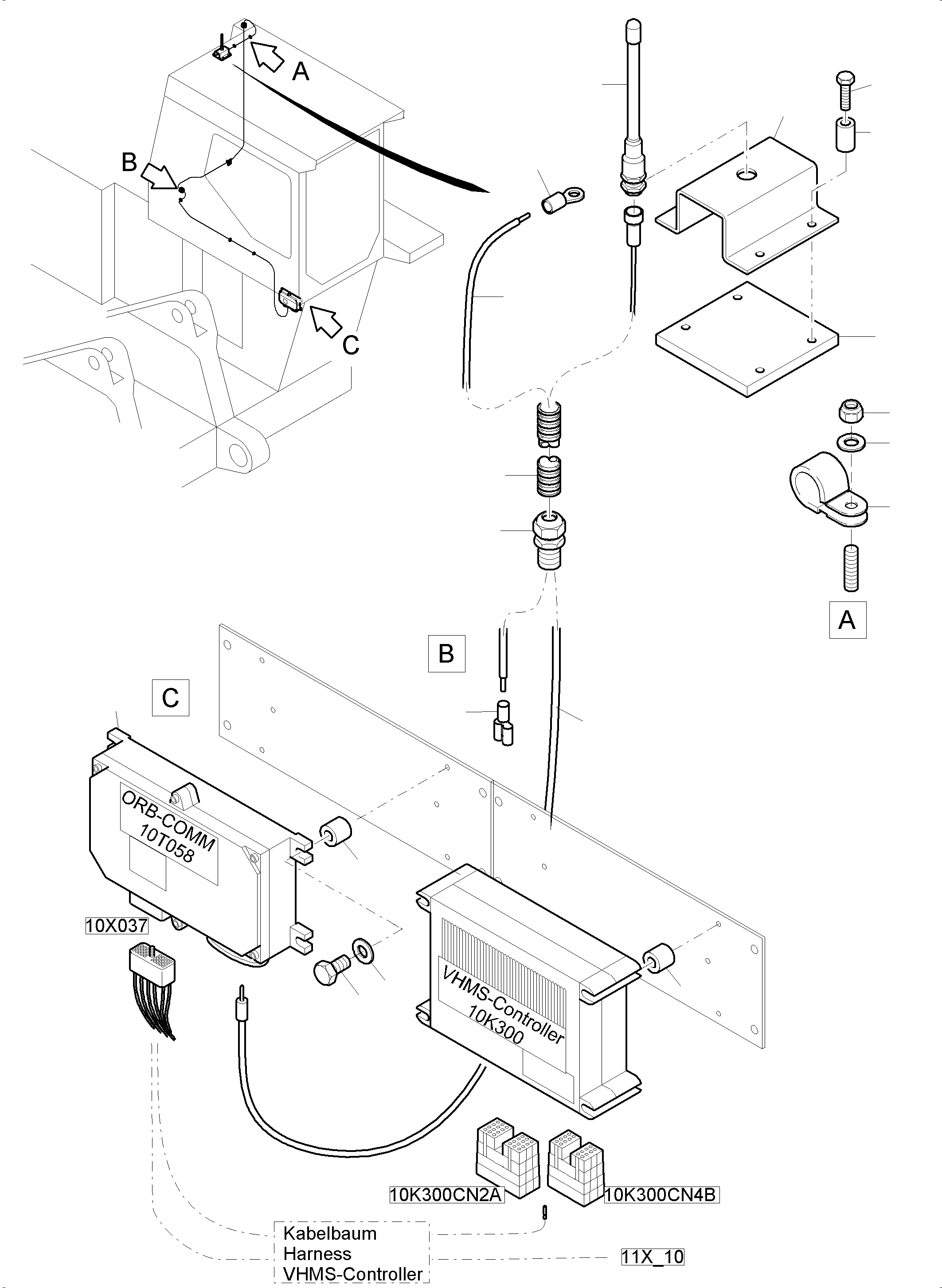 A

B

C

A

B

C

ORB-COMM
10T058

10X037

VHMS-Controller
10K300

10K300CN2A

10K300CN4B

Kabelbaum
Harness
VHMS-Controller

11X_10