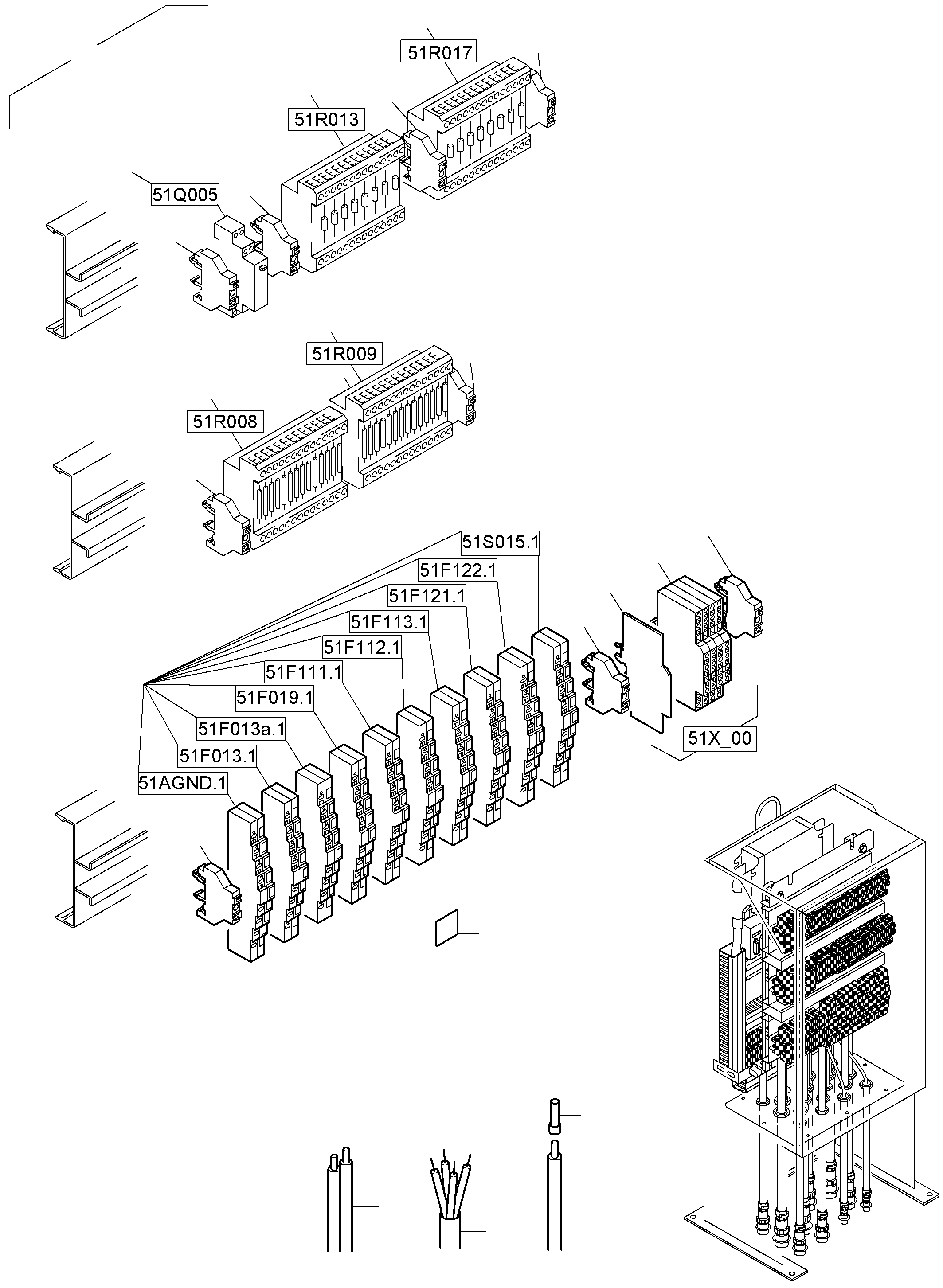 51R017

51R013

51Q005

51R009

51R008

51S015.1

51F122.1

51F121.1

51F113.1

51F112.1

51F111.1

51F019.1

51F013a.1

51F013.1

51AGND.1

51X_00