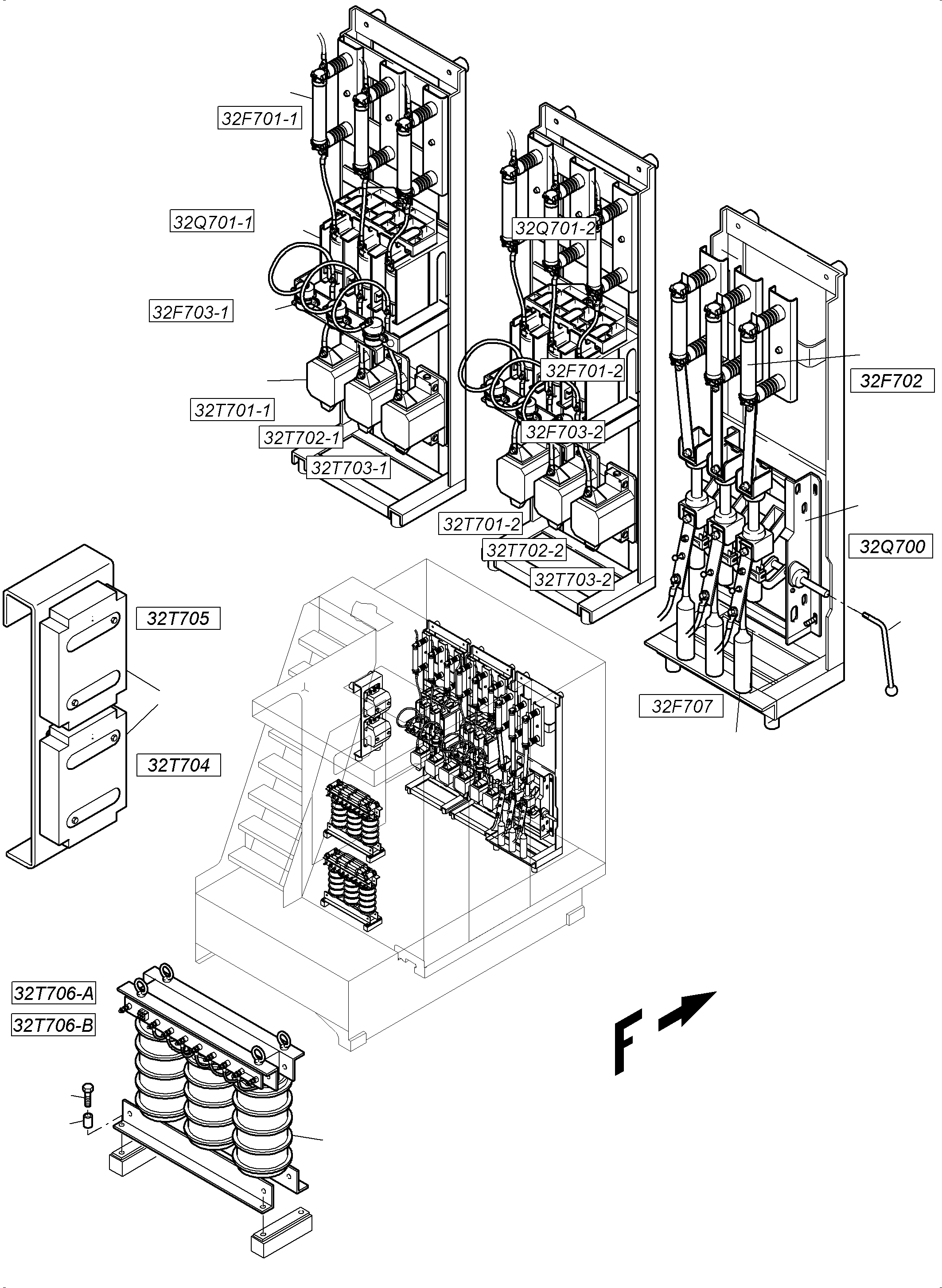 32F701-1

32Q701-1

32F703-1

32T701-1

32T702-1

32T703-1

32Q701-2

32F701-2

32F703-2

32T701-2

32T702-2

32T703-2

32F702

32Q700

32F707

32T705

32T704

32T706-A

32T706-B

F