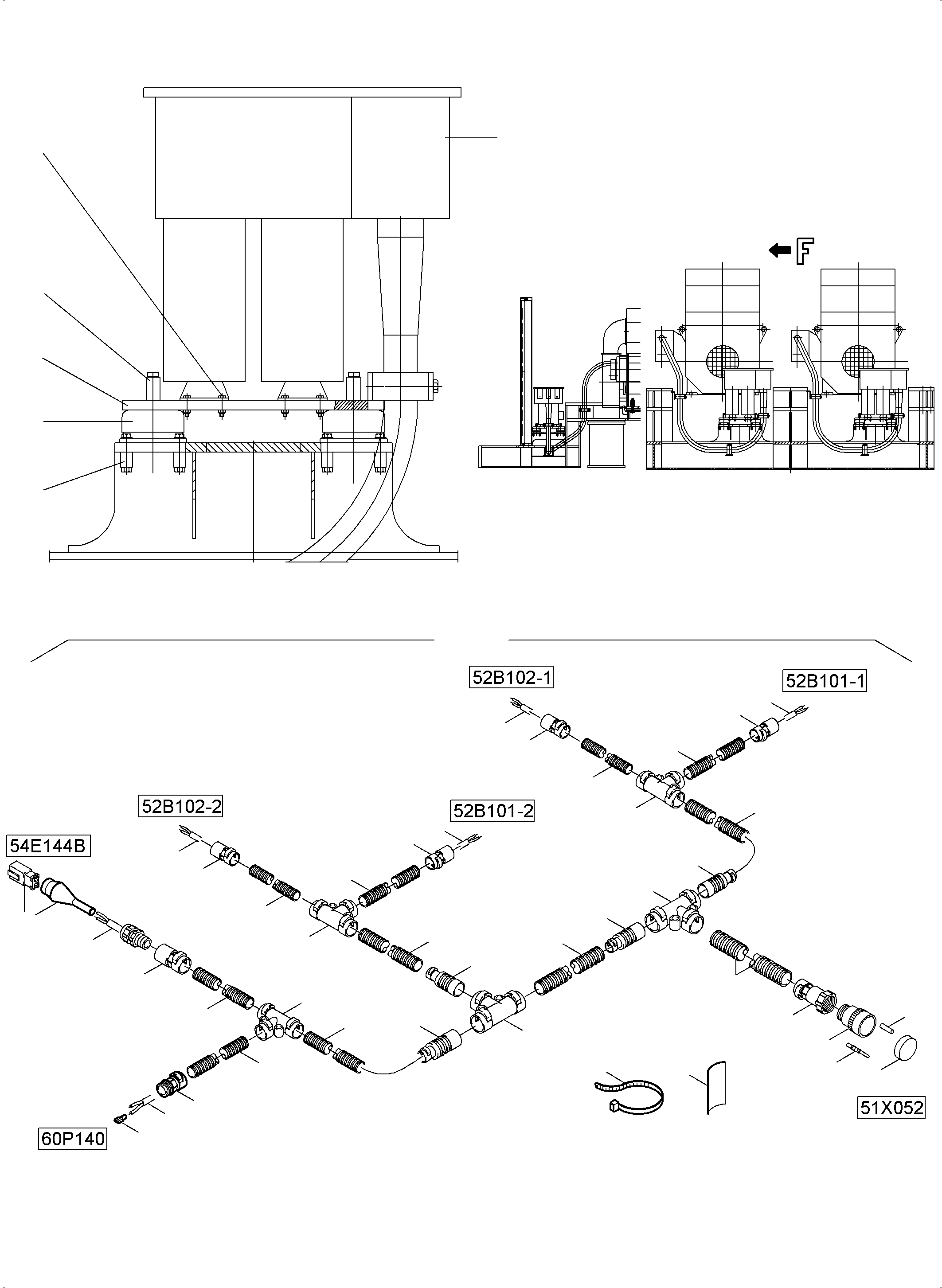 F

52B102-1

52B101-1

52B102-2

52B101-2

54E144B

60P140

51X052