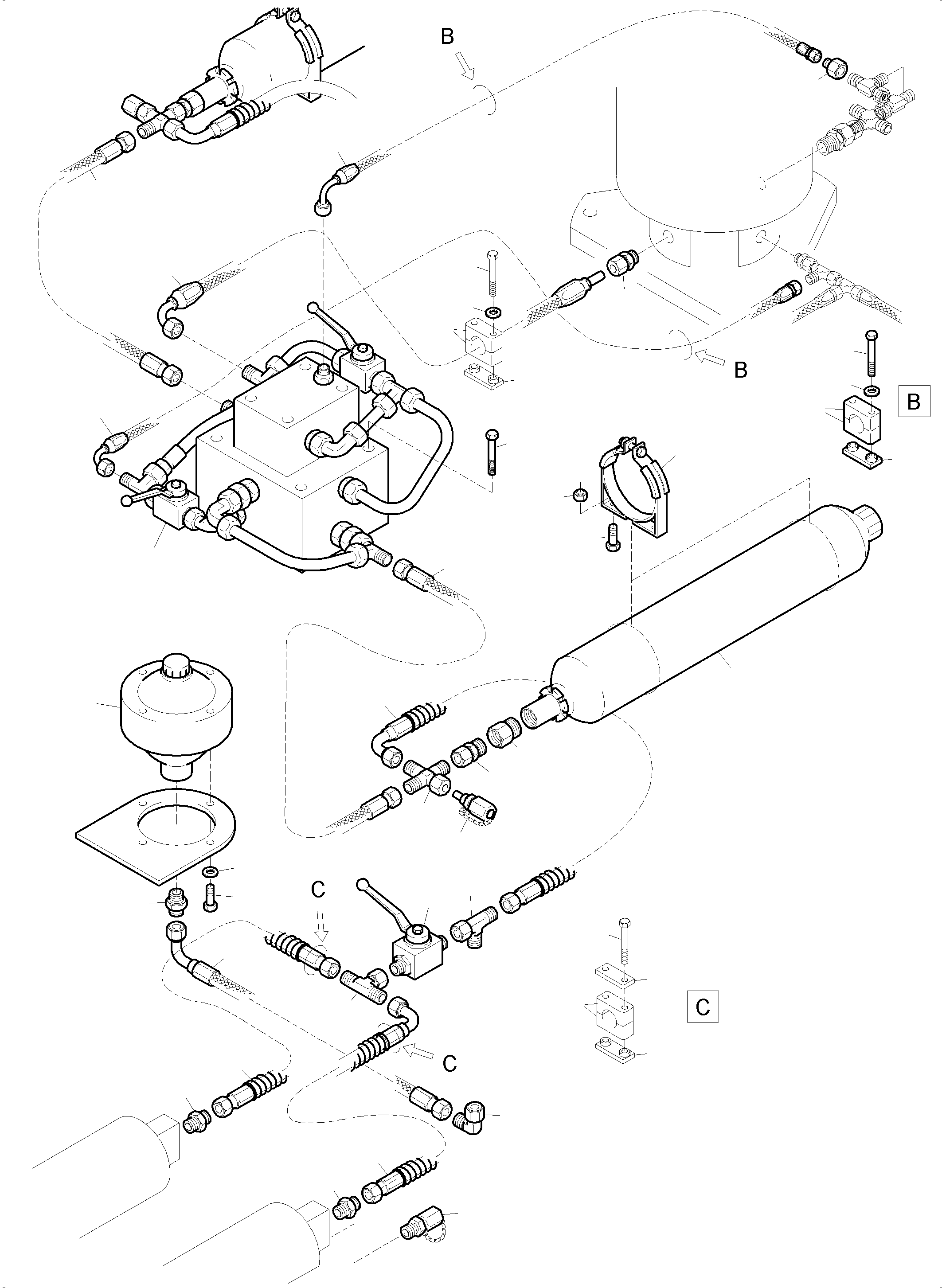 B

B

B

C

C

C