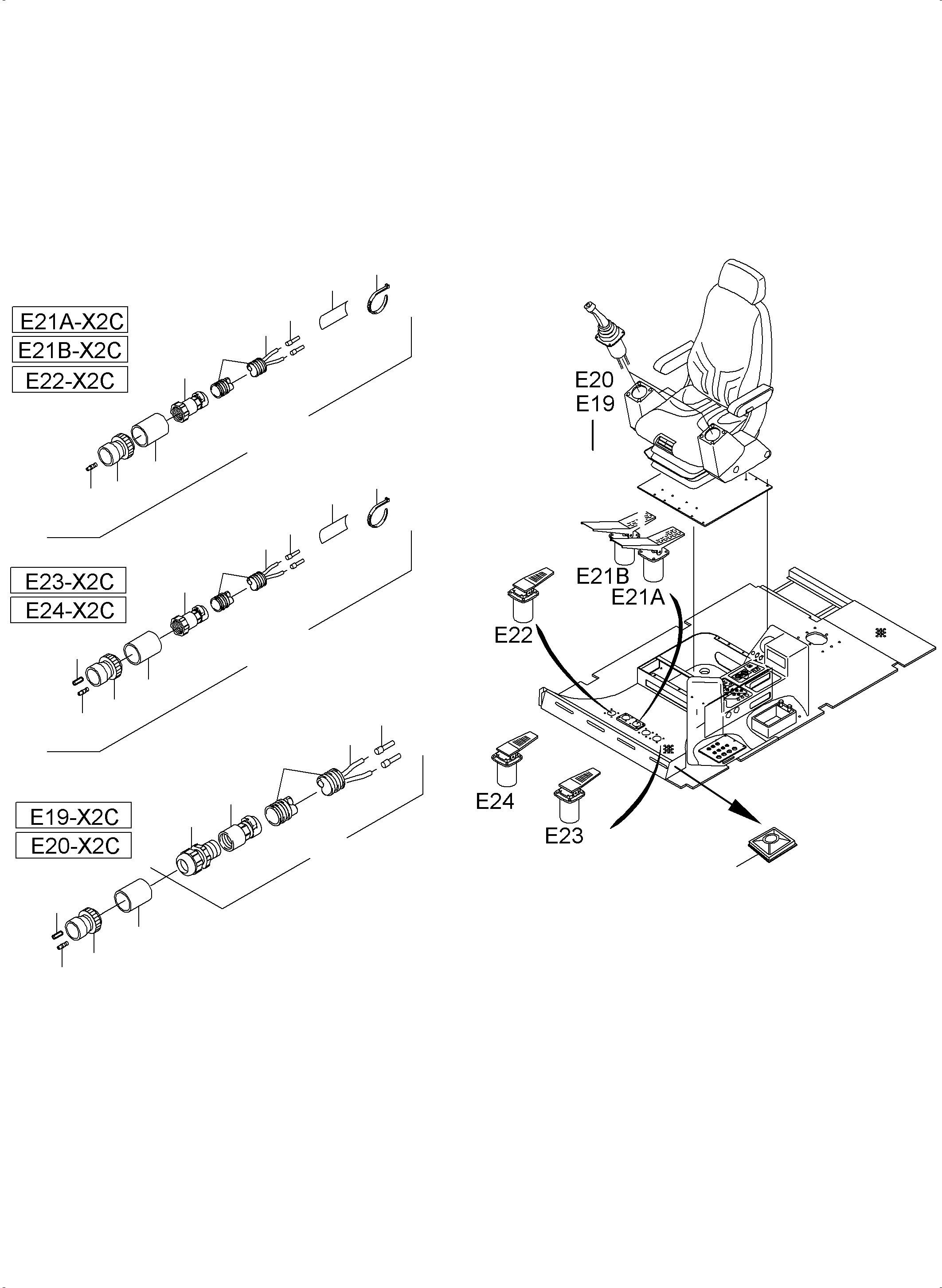 E21A-X2C
E21B-X2C
E22-X2C

E23-X2C
E24-X2C

E19-X2C
E20-X2C

E20
E19

E21B
E21A
E22

E24
E23