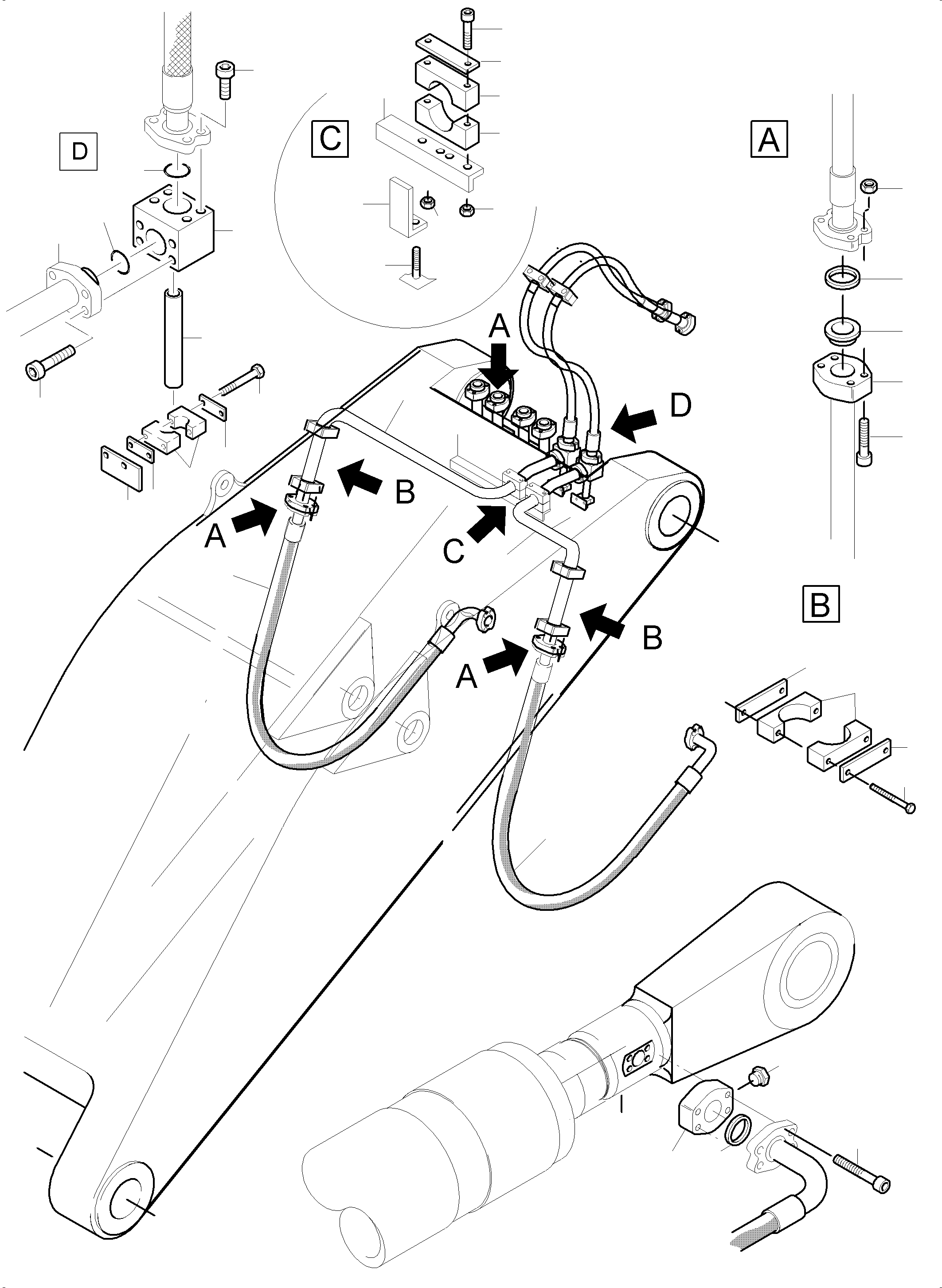 D

C

A

A

D

B

A

C

B

B

A