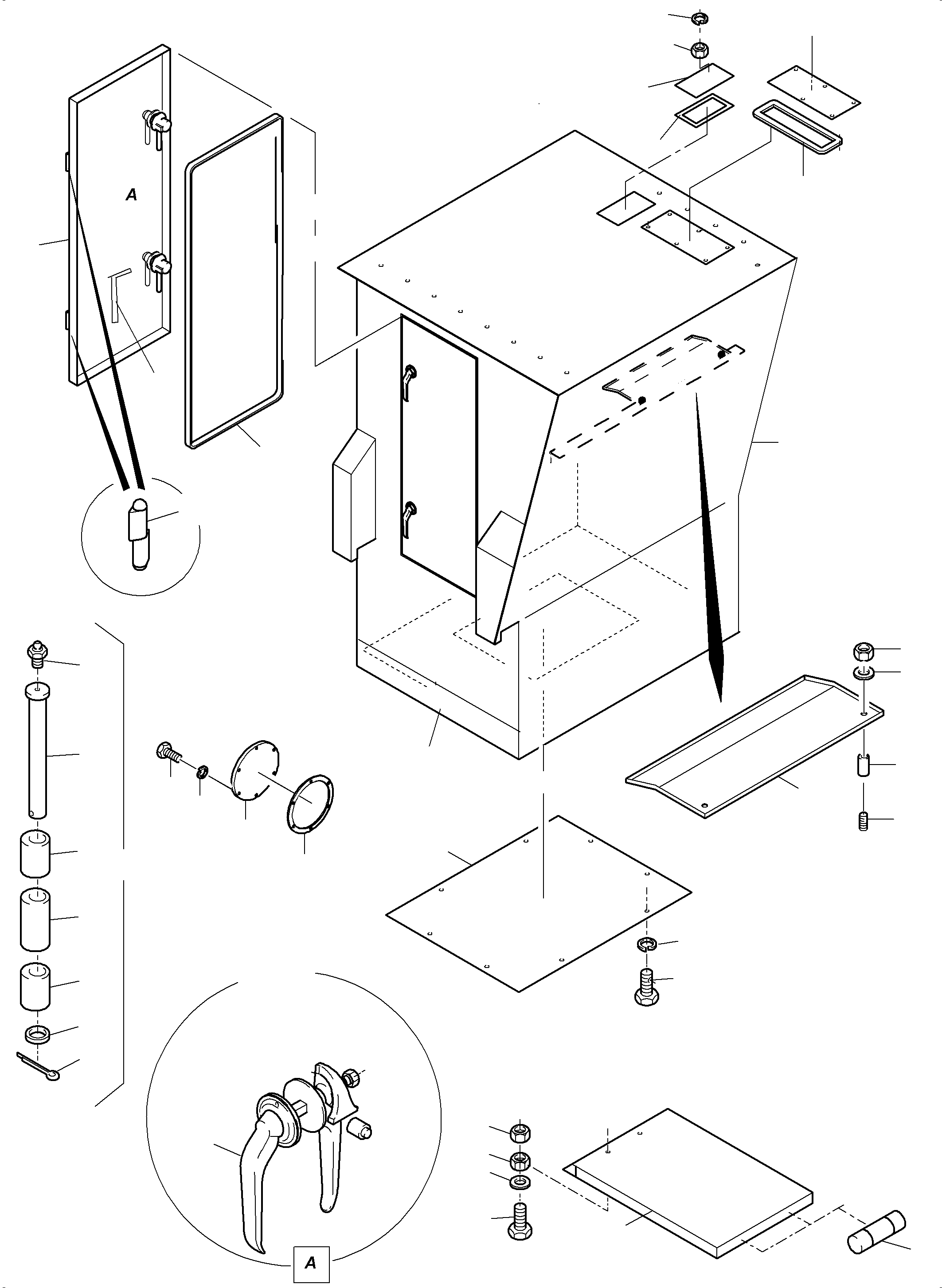 A

A