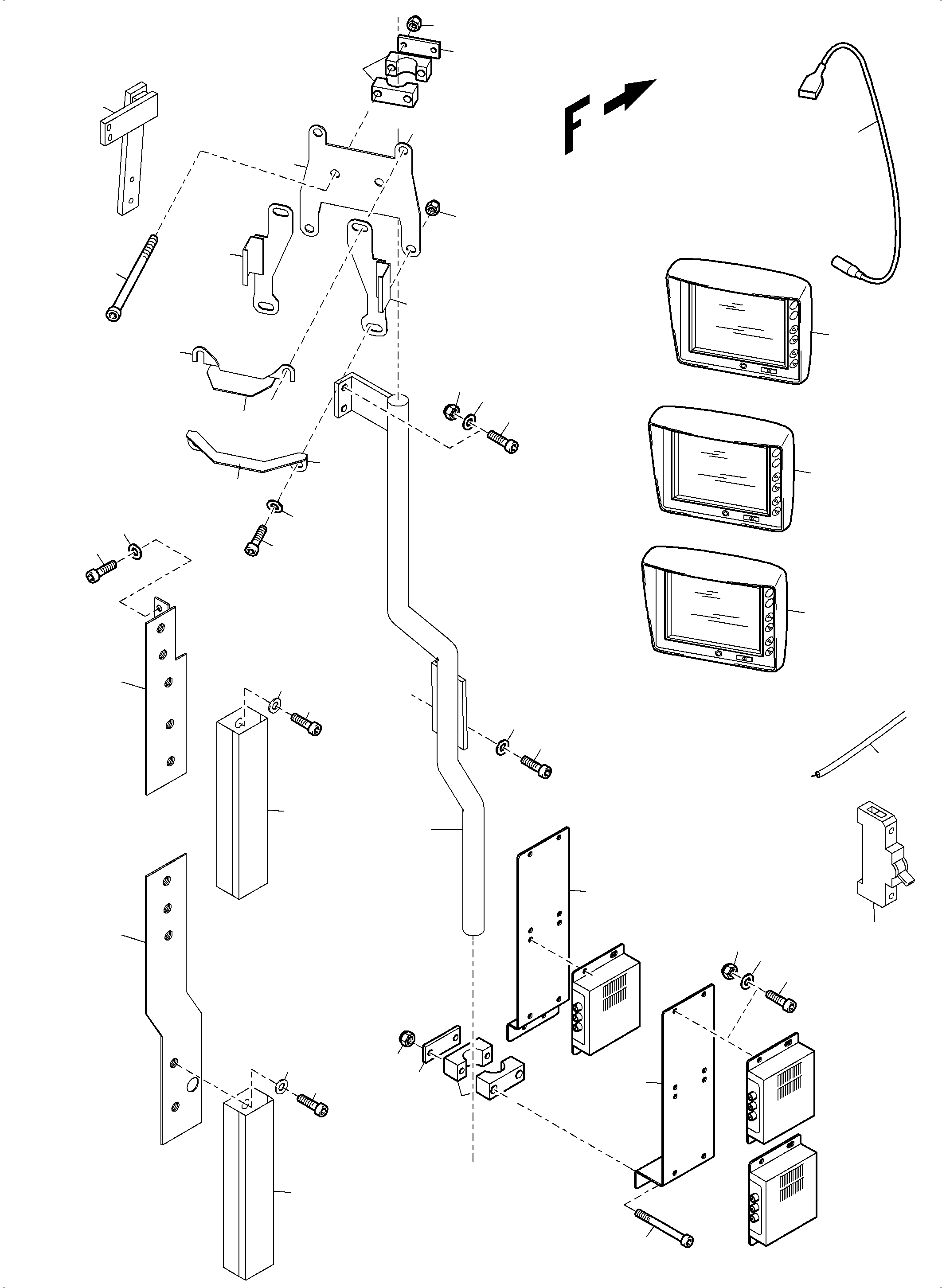 F