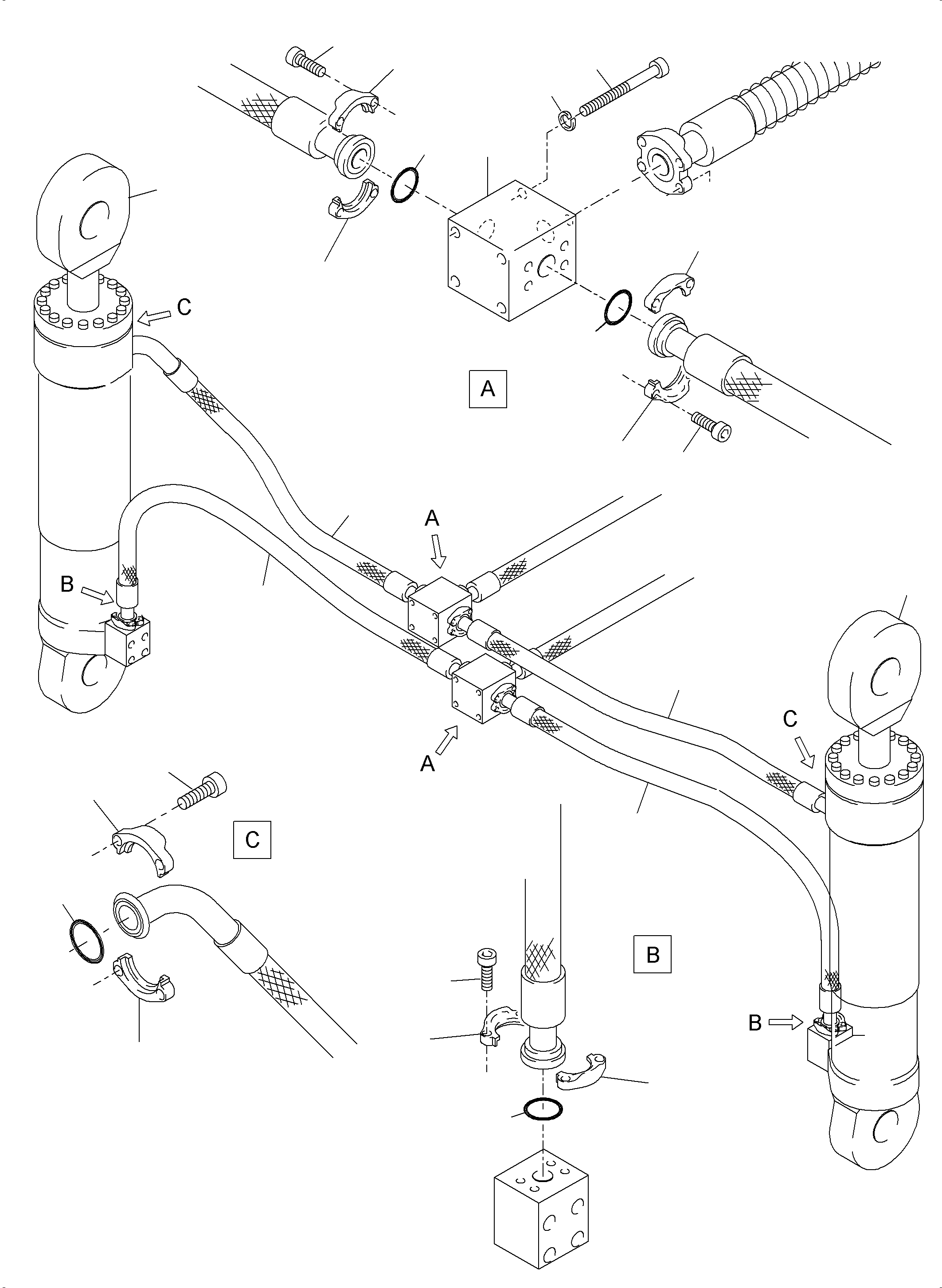 C

A

A

B

A

C

C

B

B