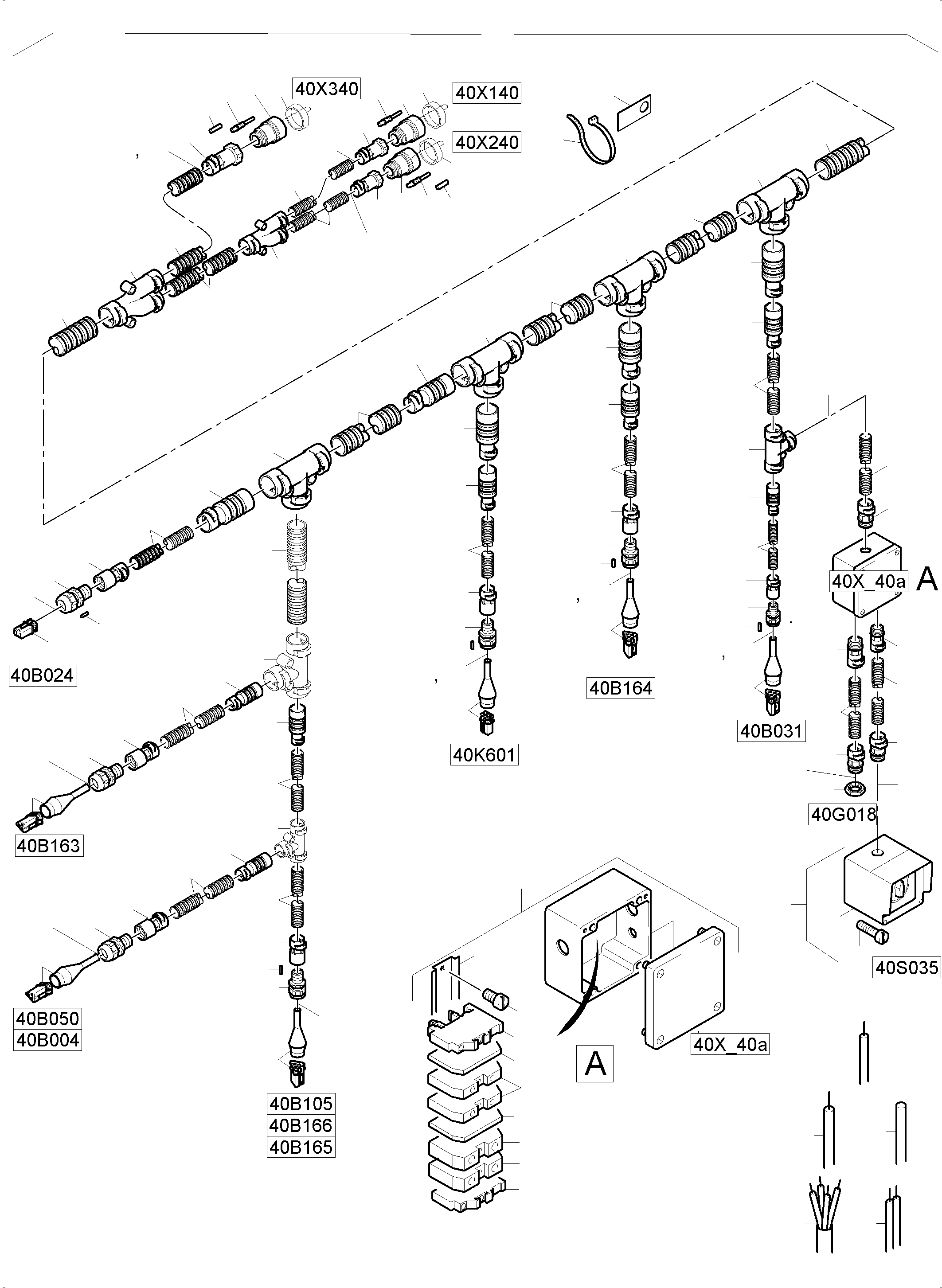 40X340
40X140
40X240
40X_40a
A
40B024
40B164
40B031
40K601
40G018
40B163
40S035
40B050
40B004
A
40X_40a
40B105
40B166
40B165