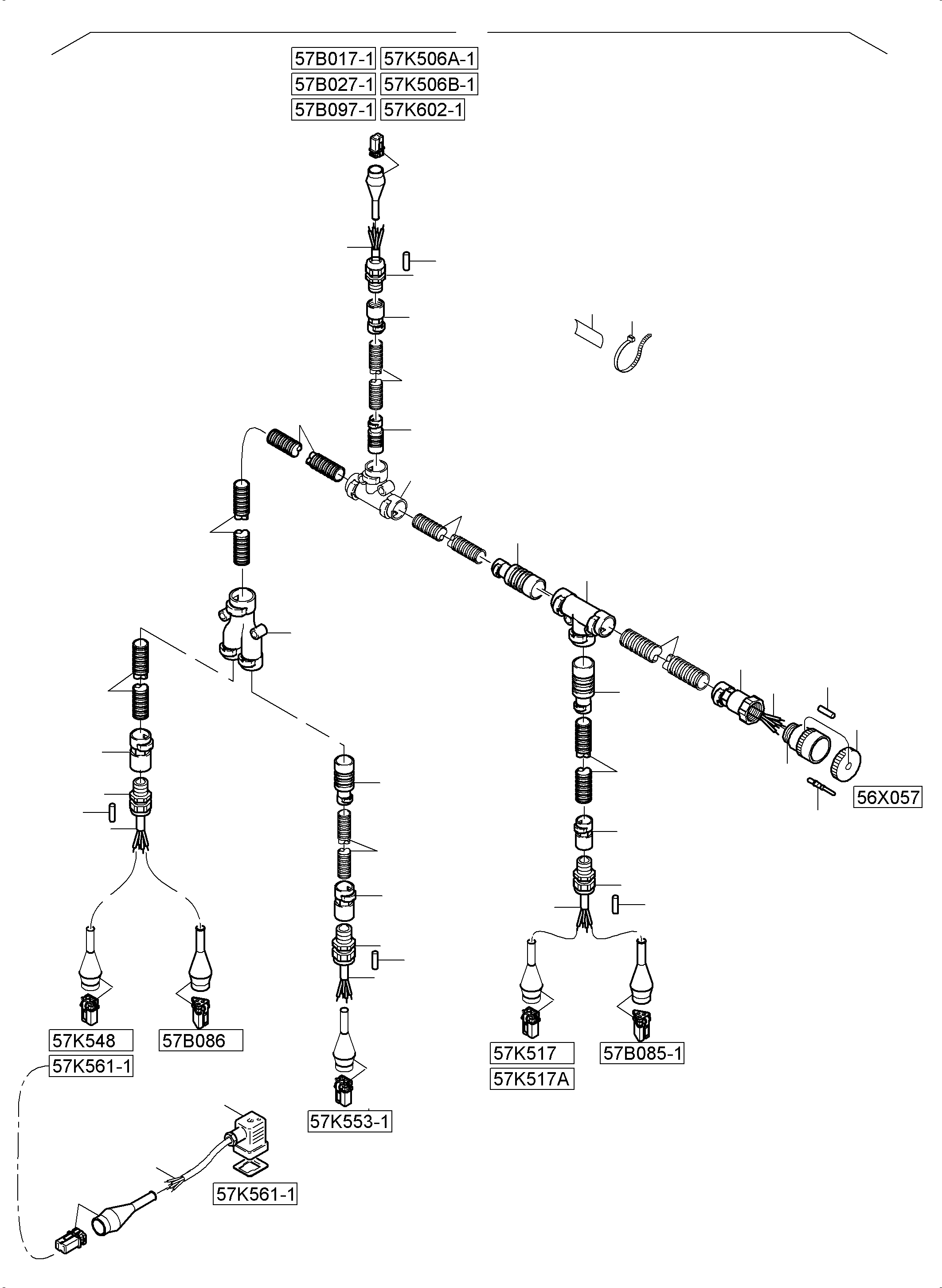 57B017-1 57K506A-1
57B027-1 57K506B-1
57B097-1 57K602-1

56X057

57K548
57B086
57K561-1

57K517
57K517A
57B085-1

57K553-1

57K561-1