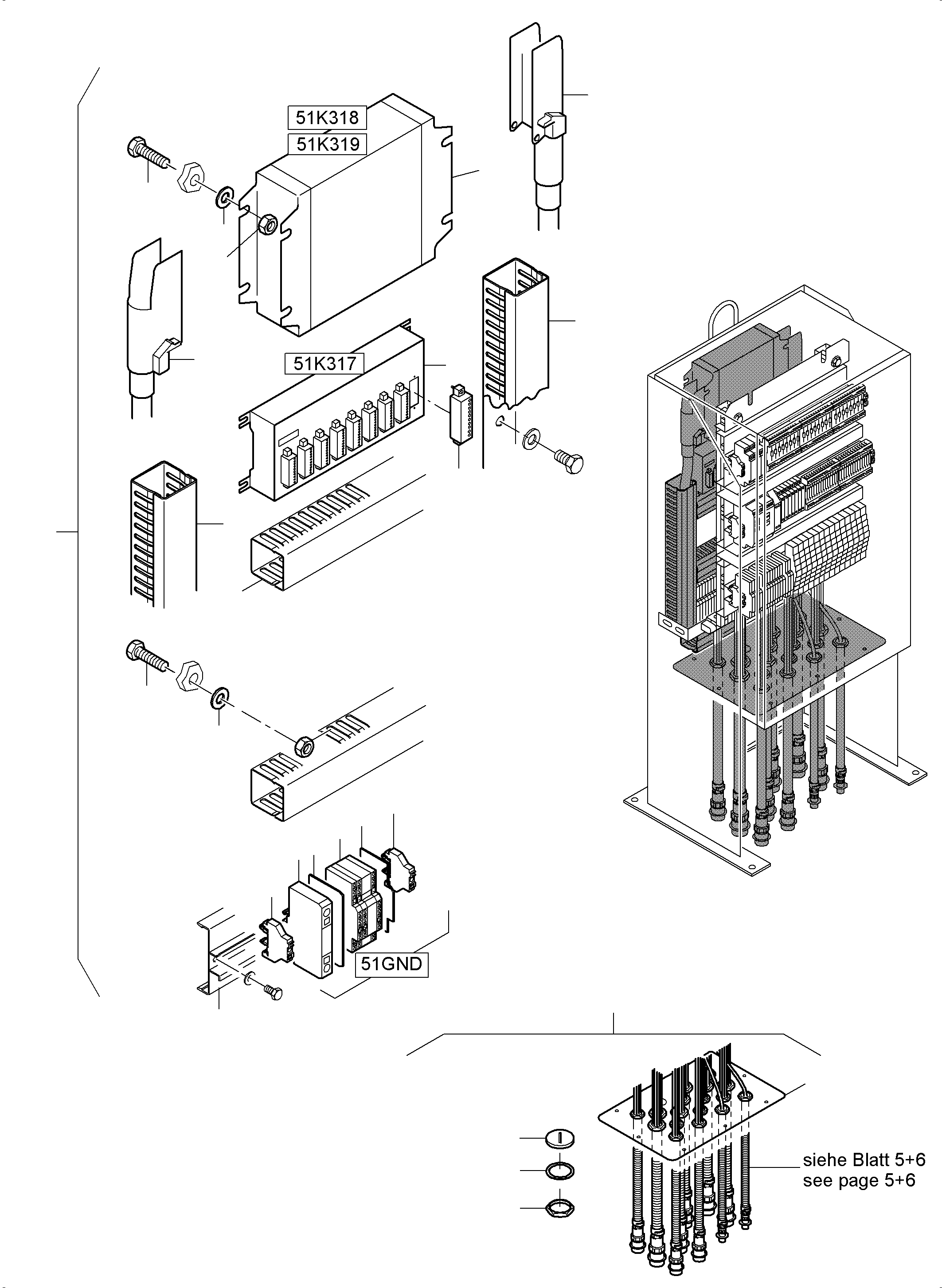 51K318
51K319
51K317
51GND
siehe Blatt 5+6
see page 5+6