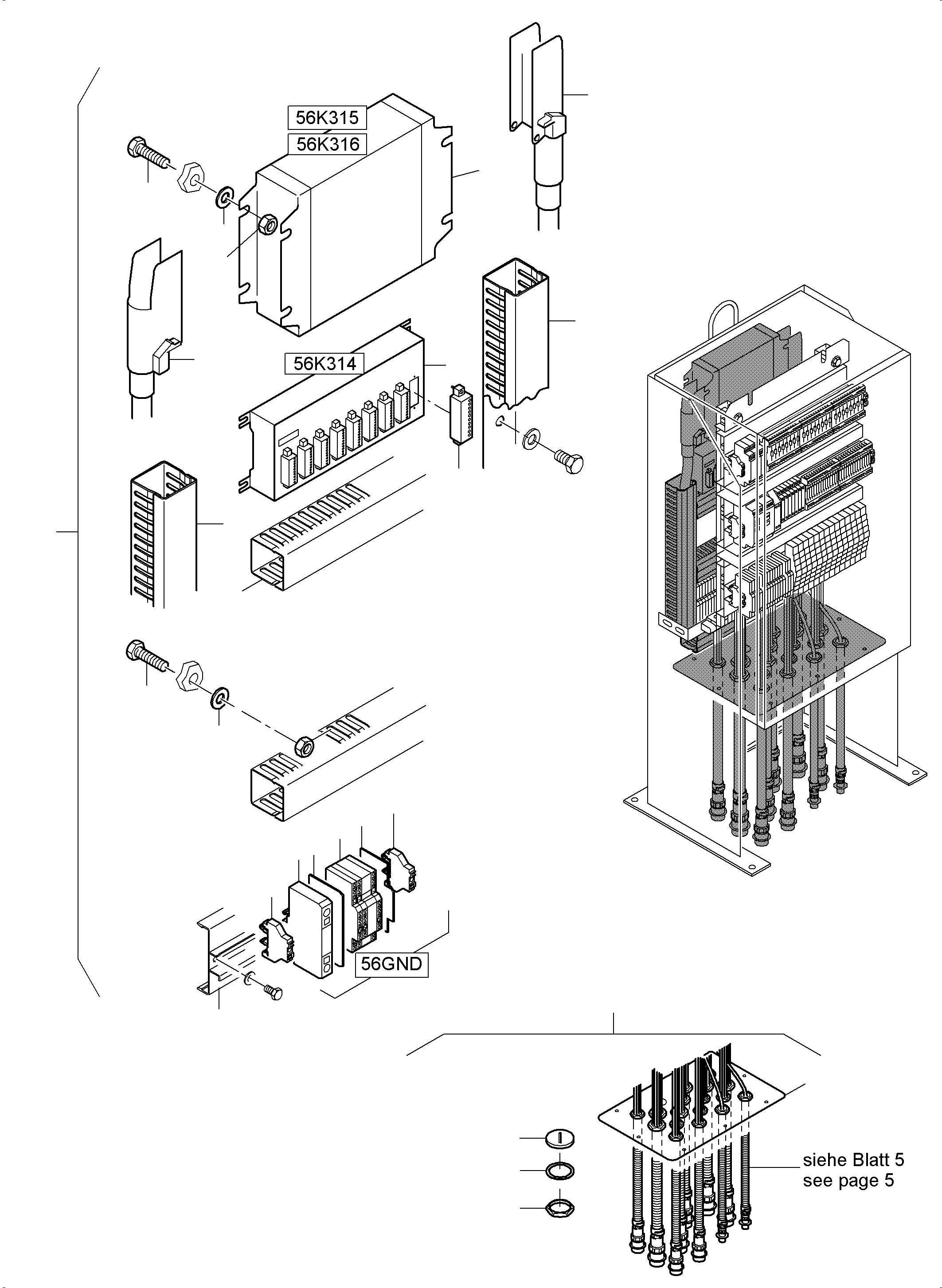 56K315
56K316
56K314
56GND
siehe Blatt 5
see page 5