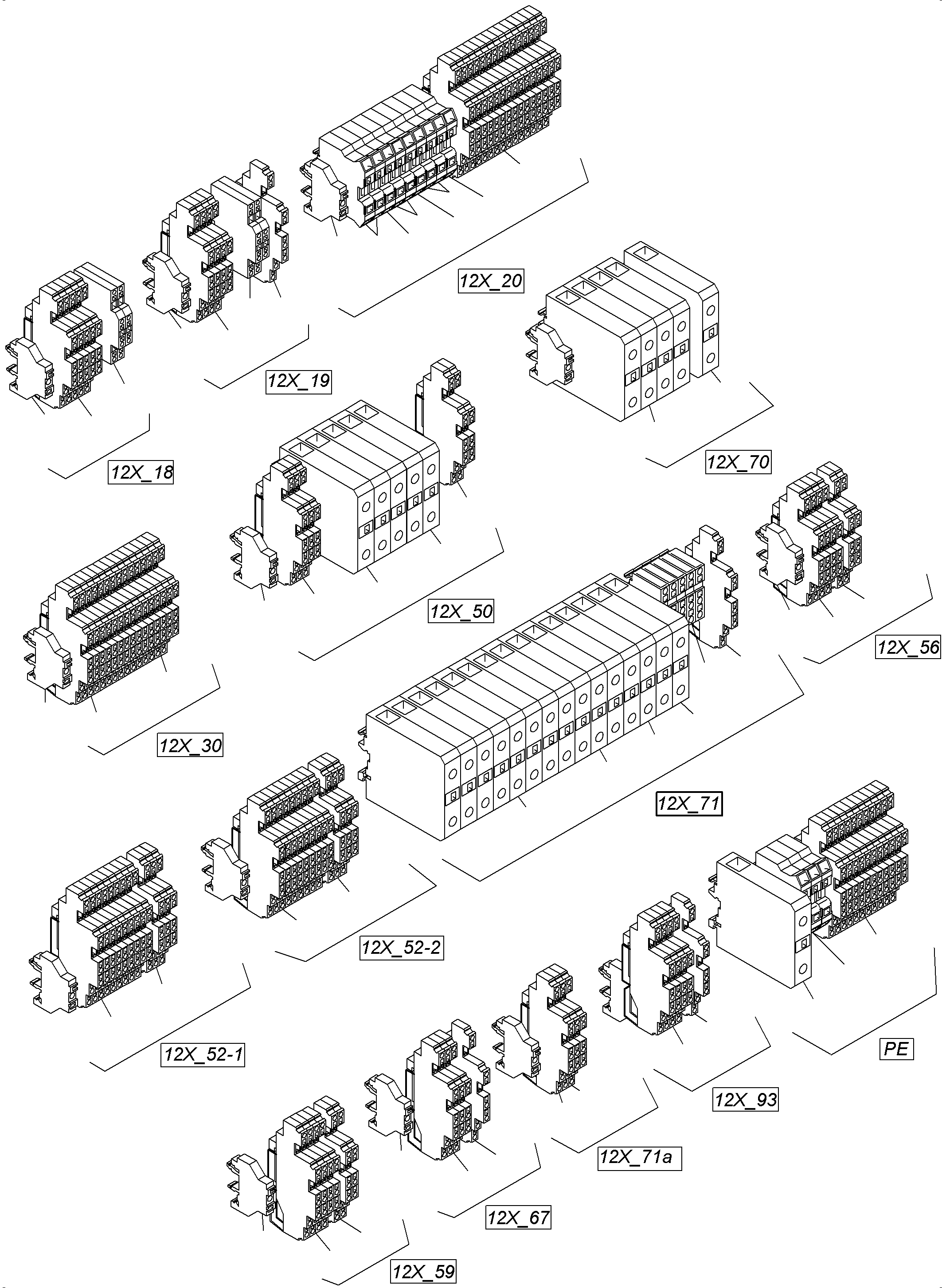 12X_20
12X_19
12X_18
12X_70
12X_50
12X_56
12X_30
12X_71
12X_52-2
12X_52-1
PE
12X_93
12X_71a
12X_67
12X_59