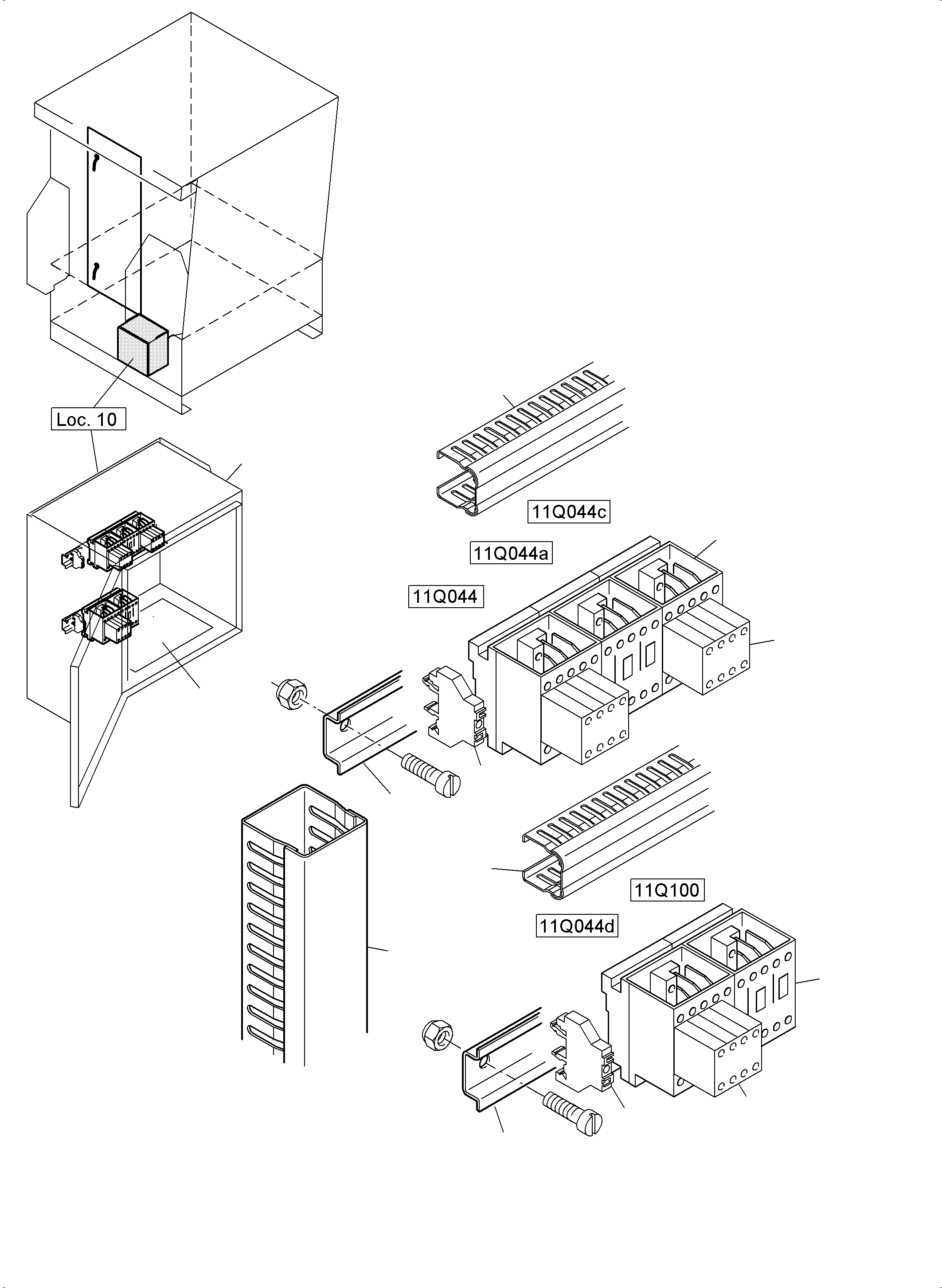 Loc. 10

11Q044c

11Q044a

11Q044

11Q100

11Q044d