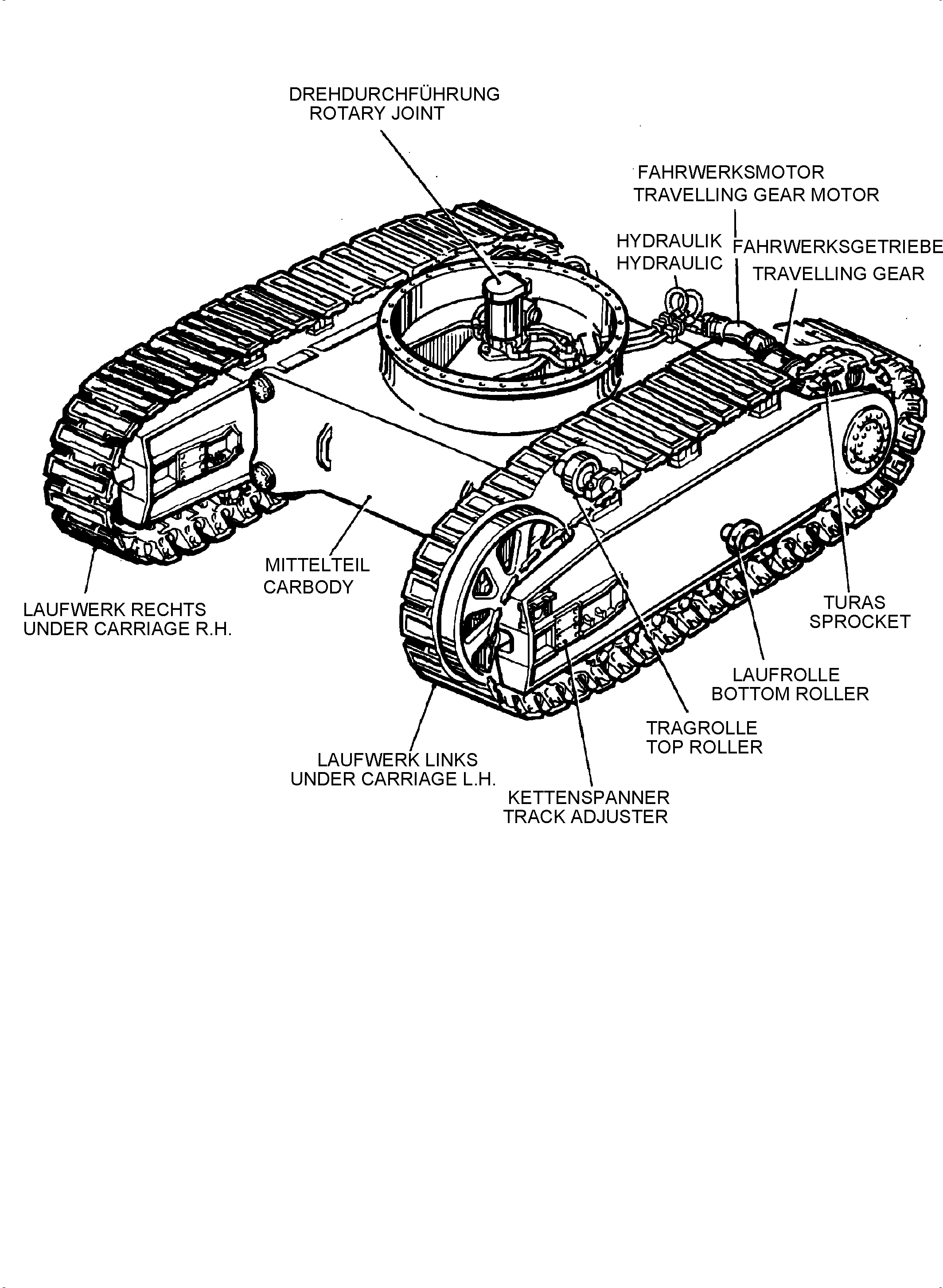 DREHDURCHFÜHRUNG
ROTARY JOINT

FAHRWERKSMOTOR
TRAVELLING GEAR MOTOR

HYDRAULIK
HYDRAULIC

FAHRWERKSGETRIEBE
TRAVELLING GEAR

MITTELTEIL
CARBODY

LAUFWERK RECHTS
UNDER CARRIAGE R.H.

TURAS
SPROCKET

LAUFROLLE
BOTTOM ROLLER

TRAGROLLE
TOP ROLLER

LAUFWERK LINKS
UNDER CARRIAGE L.H.

KETTENSPANNER
TRACK ADJUSTER