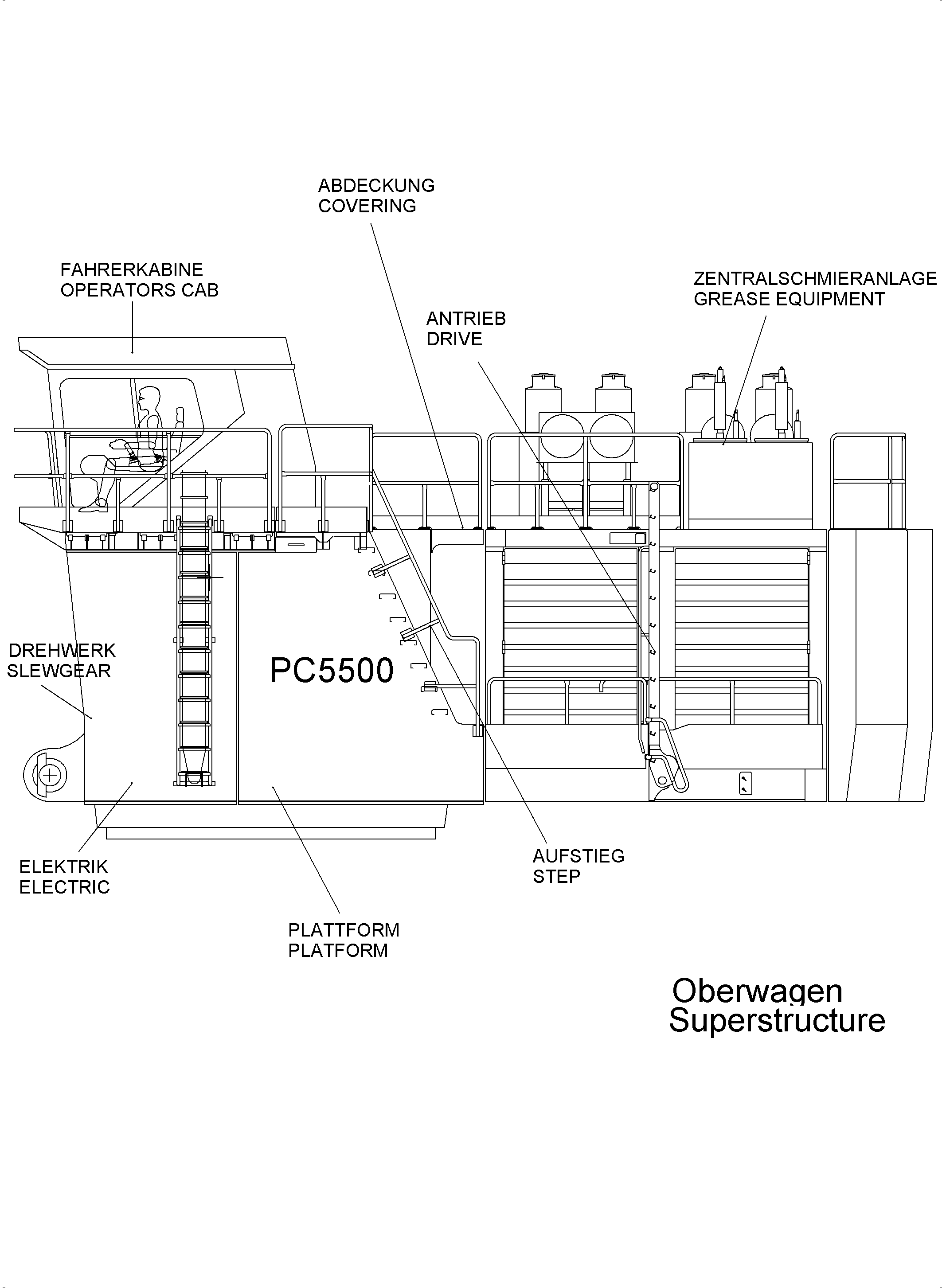 ABDECKUNG
COVERING

FAHRERKABINE
OPERATORS CAB

ZENTRALSCHMIERANLAGE
GREASE EQUIPMENT

ANTRIEB
DRIVE

DREHWERK
SLEWGEAR

PC5500

ELEKTRIK
ELECTRIC

AUFSTIEG
STEP

PLATTFORM
PLATFORM

Oberwagen
Superstructure