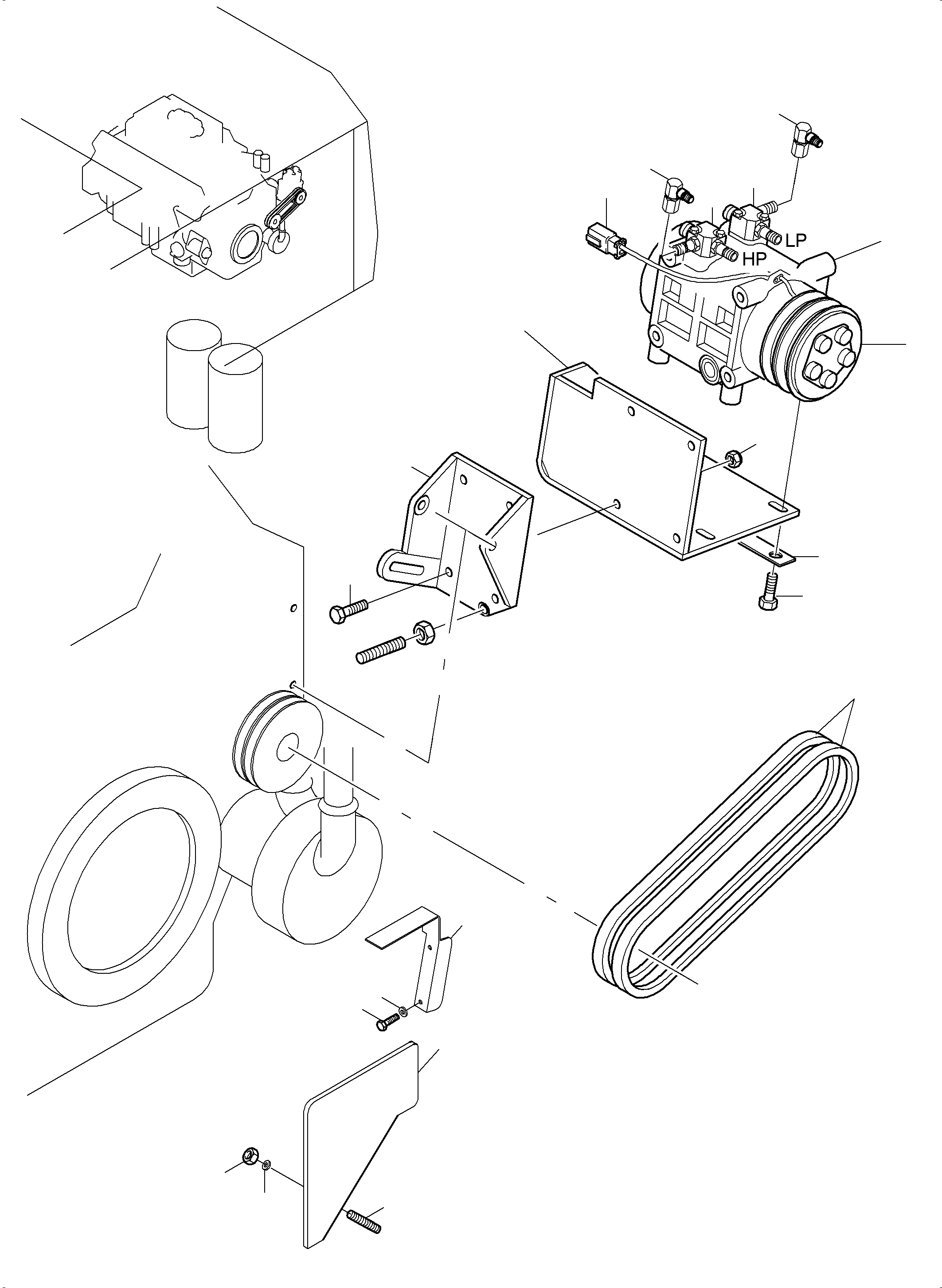 LP
HP