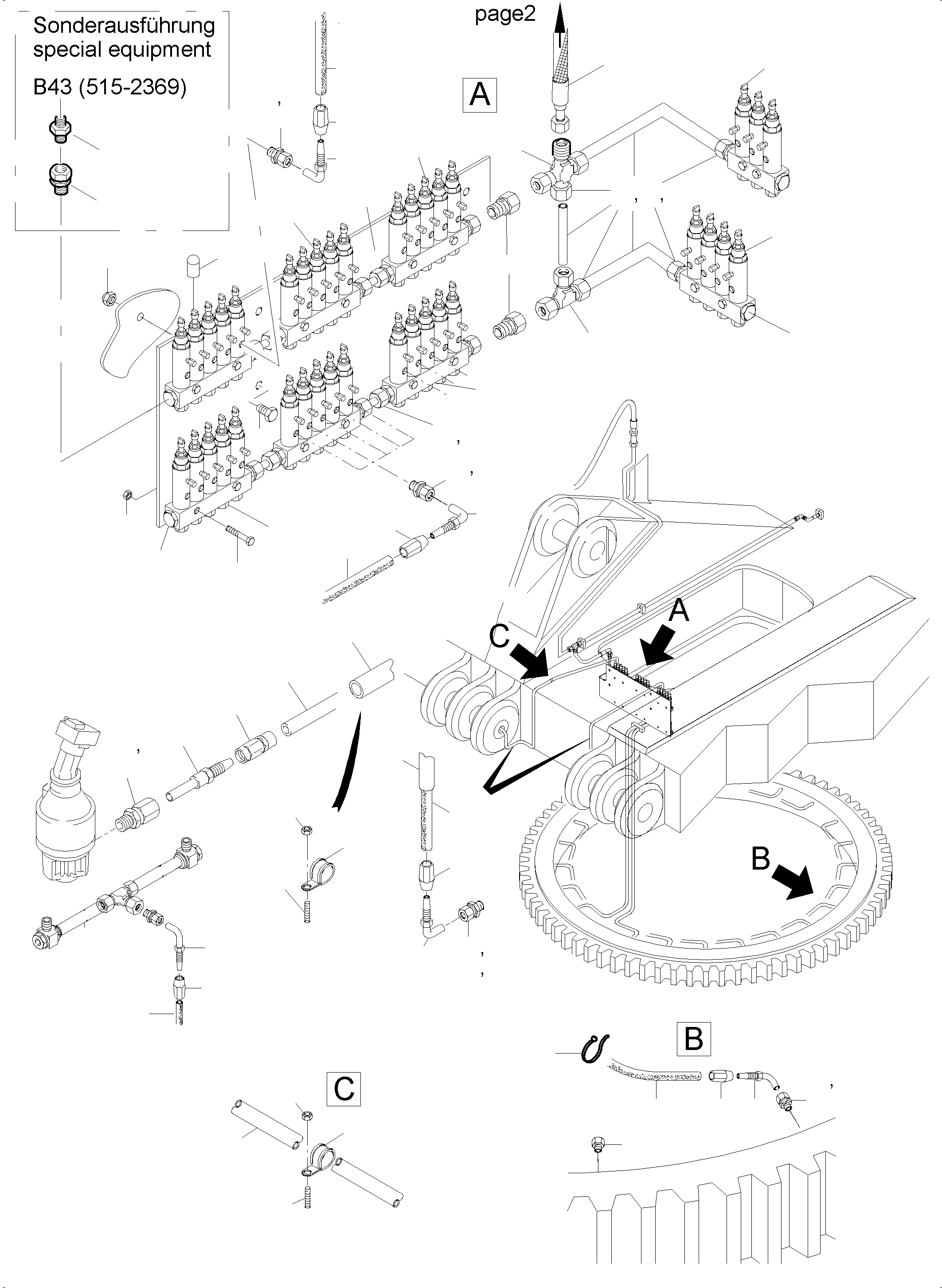 Sonderausführung
special equipment

B43 (515-2369)

page2

A

A

C

B

B

C