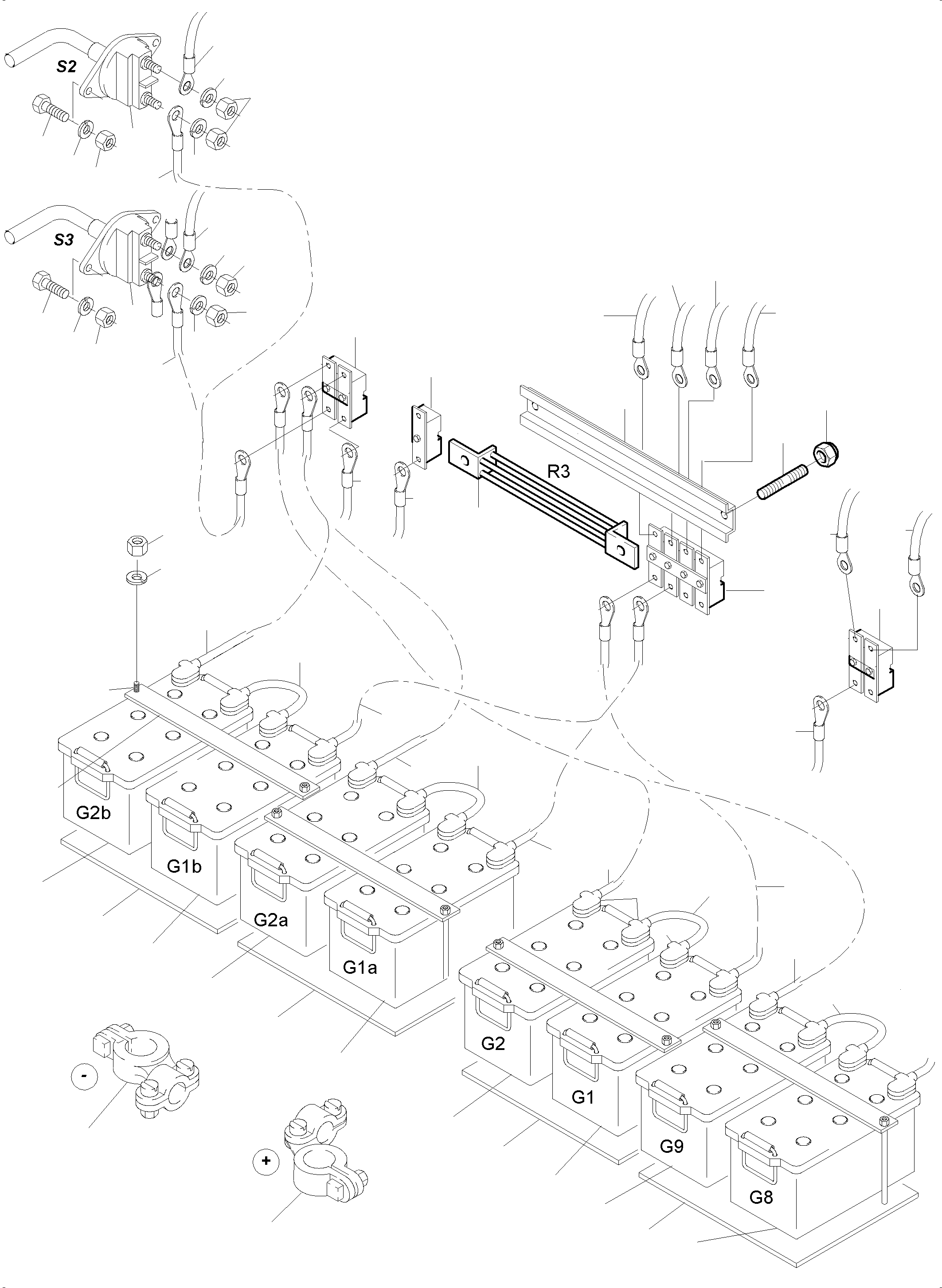 S2

S3

R3

G2b

G1b

G2a

G1a

G2

G1

G9

G8

-

+