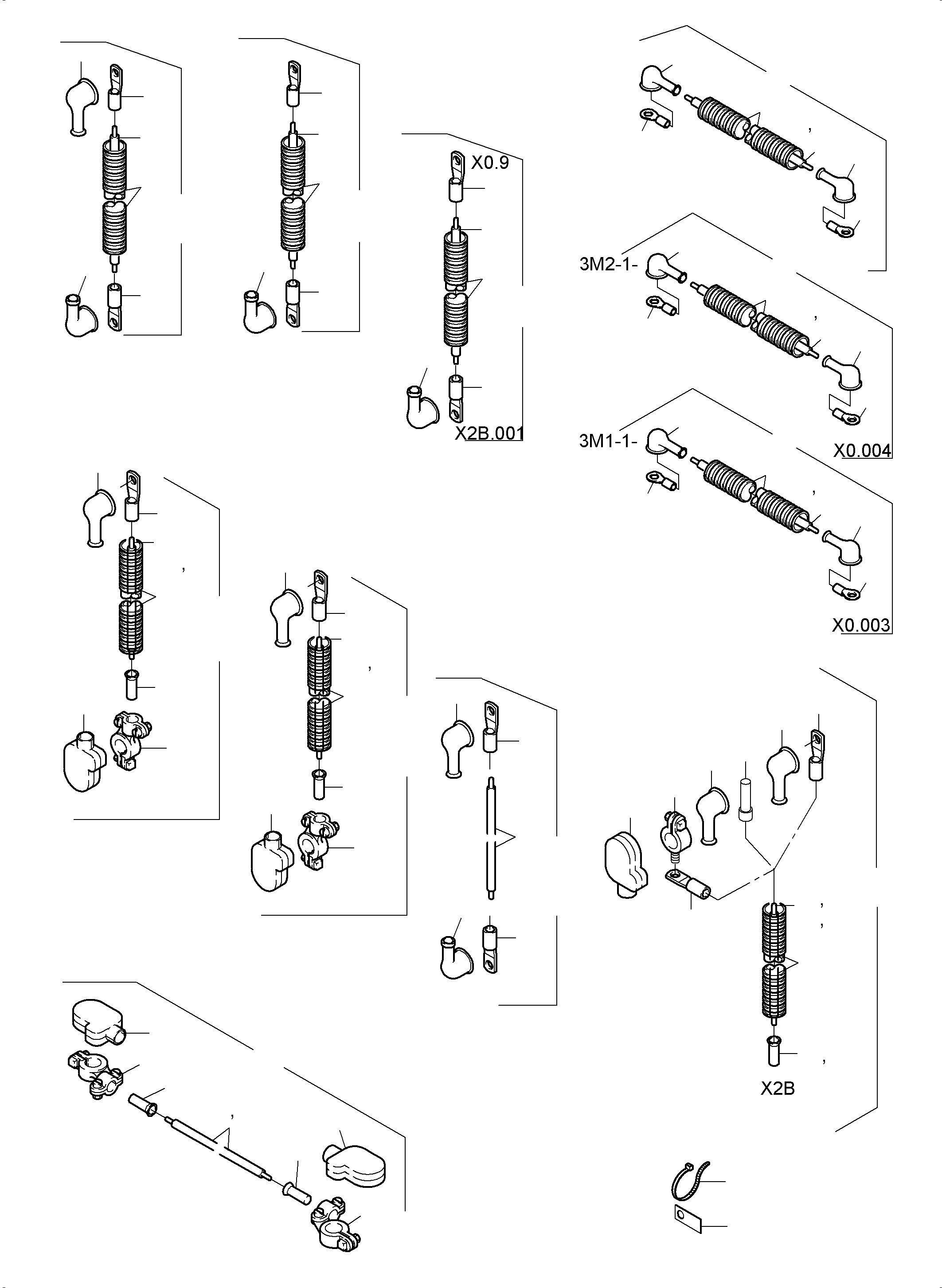 X0.9

X2B.001

3M2-1-

X0.004

3M1-1-

X0.003

X2B