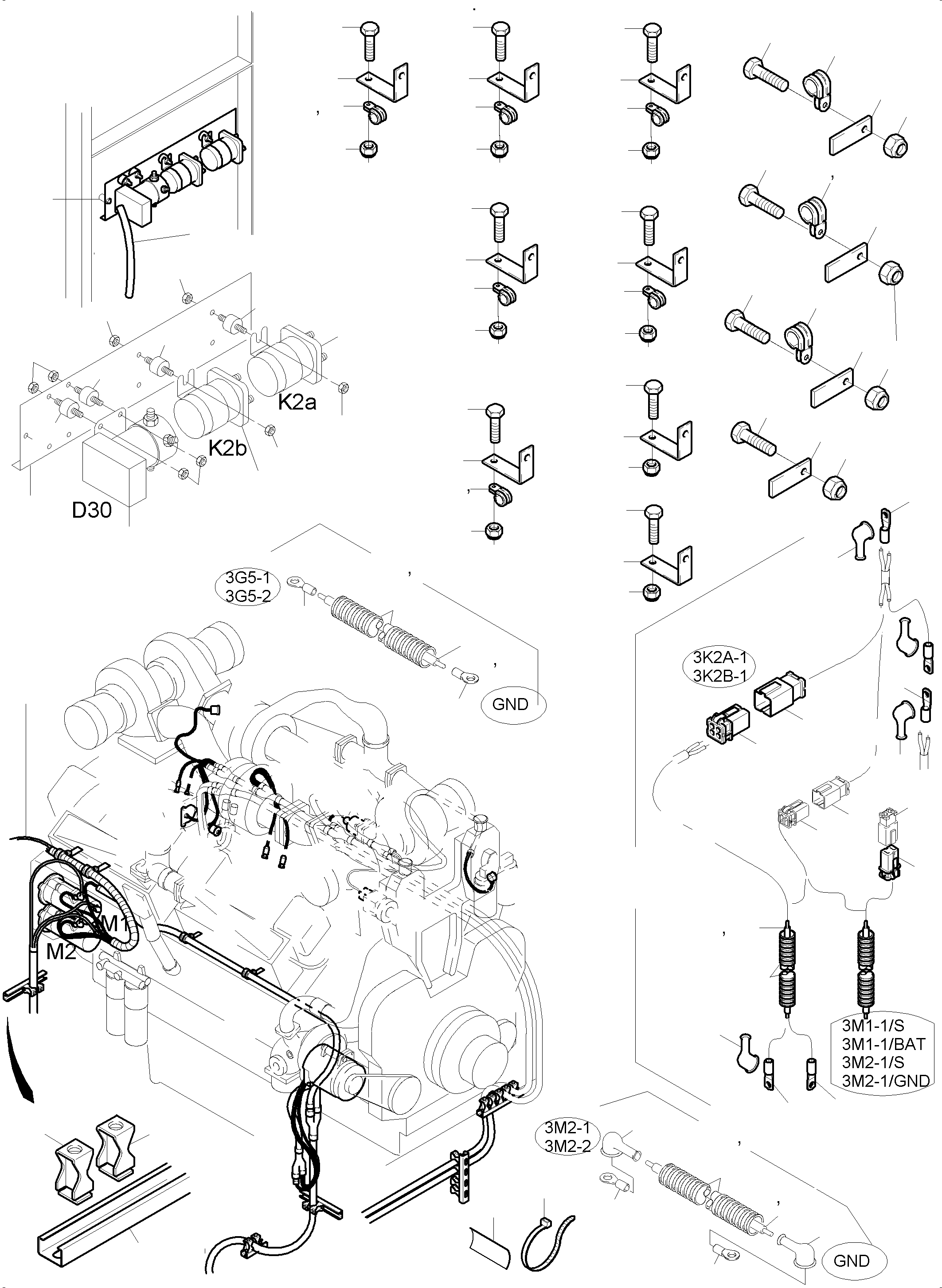 K2a
K2b
D30
3G5-1
3G5-2
GND
3K2A-1
3K2B-1
M1
M2
3M1-1/S
3M1-1/BAT
3M2-1/S
3M2-1/GND
3M2-1
3M2-2
GND