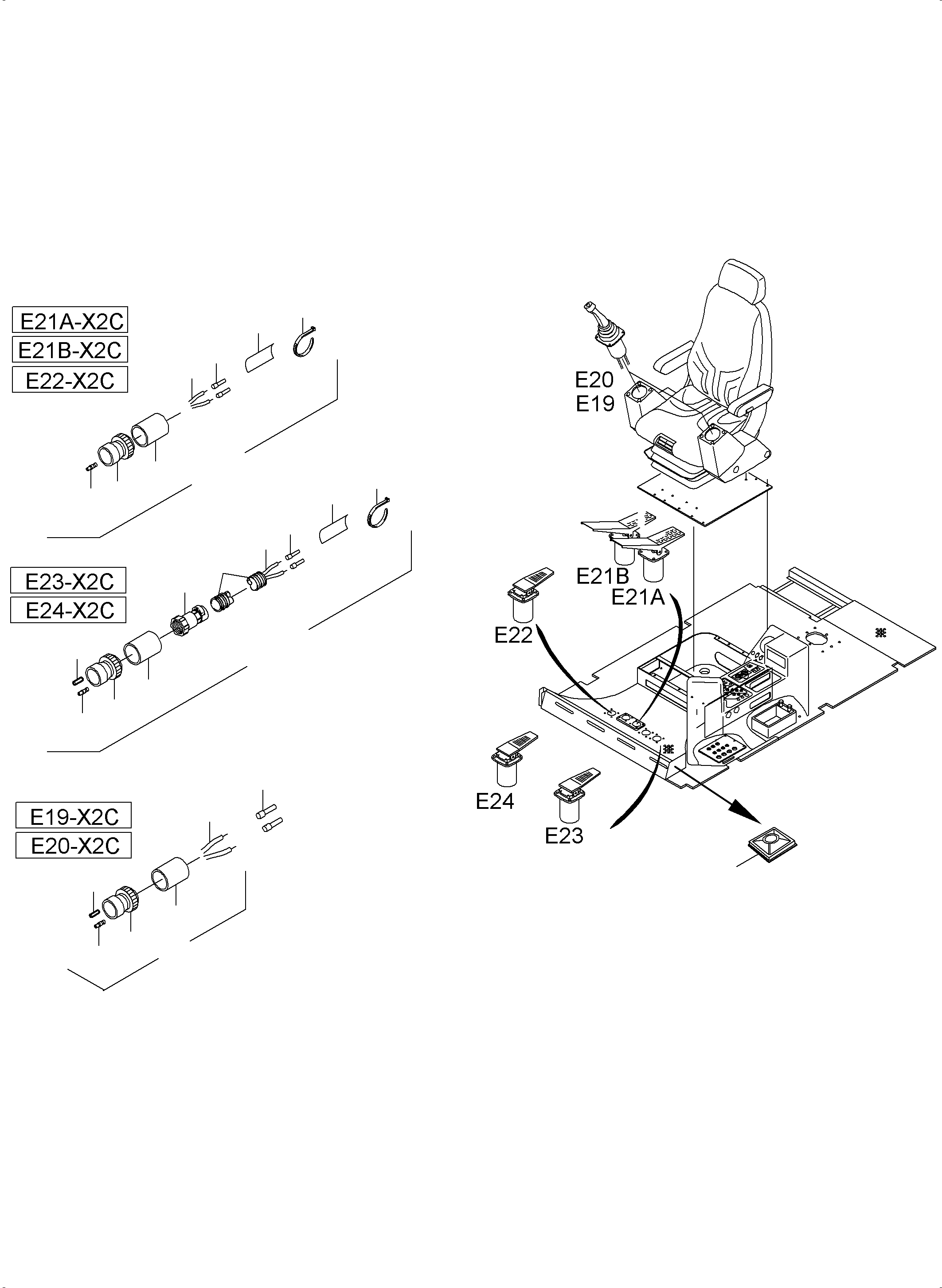 E21A-X2C
E21B-X2C
E22-X2C

E23-X2C
E24-X2C

E19-X2C
E20-X2C

E20
E19

E21B
E21A
E22

E24
E23