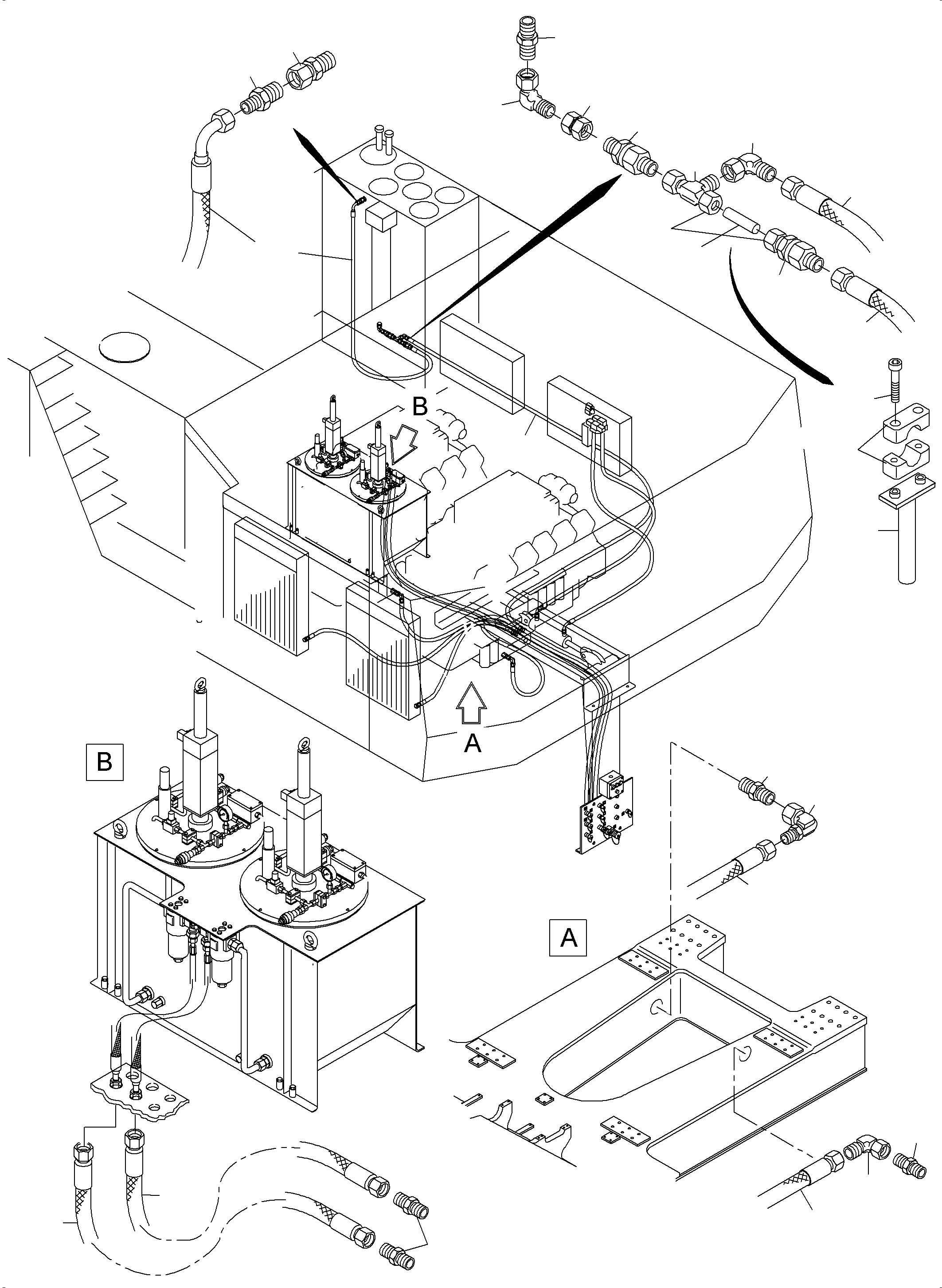 B
A
B
A