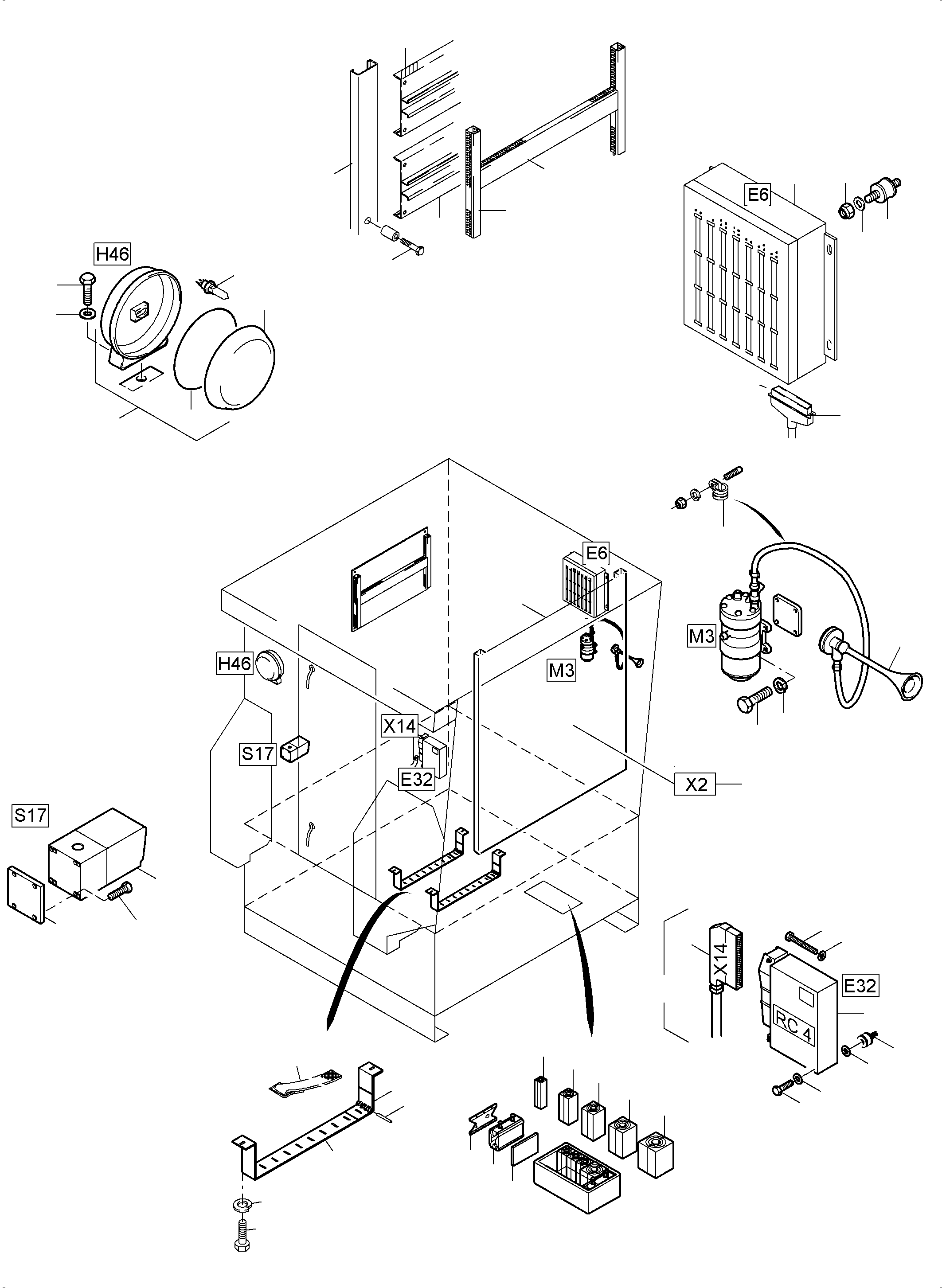 H46

E6

E6

M3

M3

H46

X14

S17

E32

X2

S17

X14

E32

RC 4