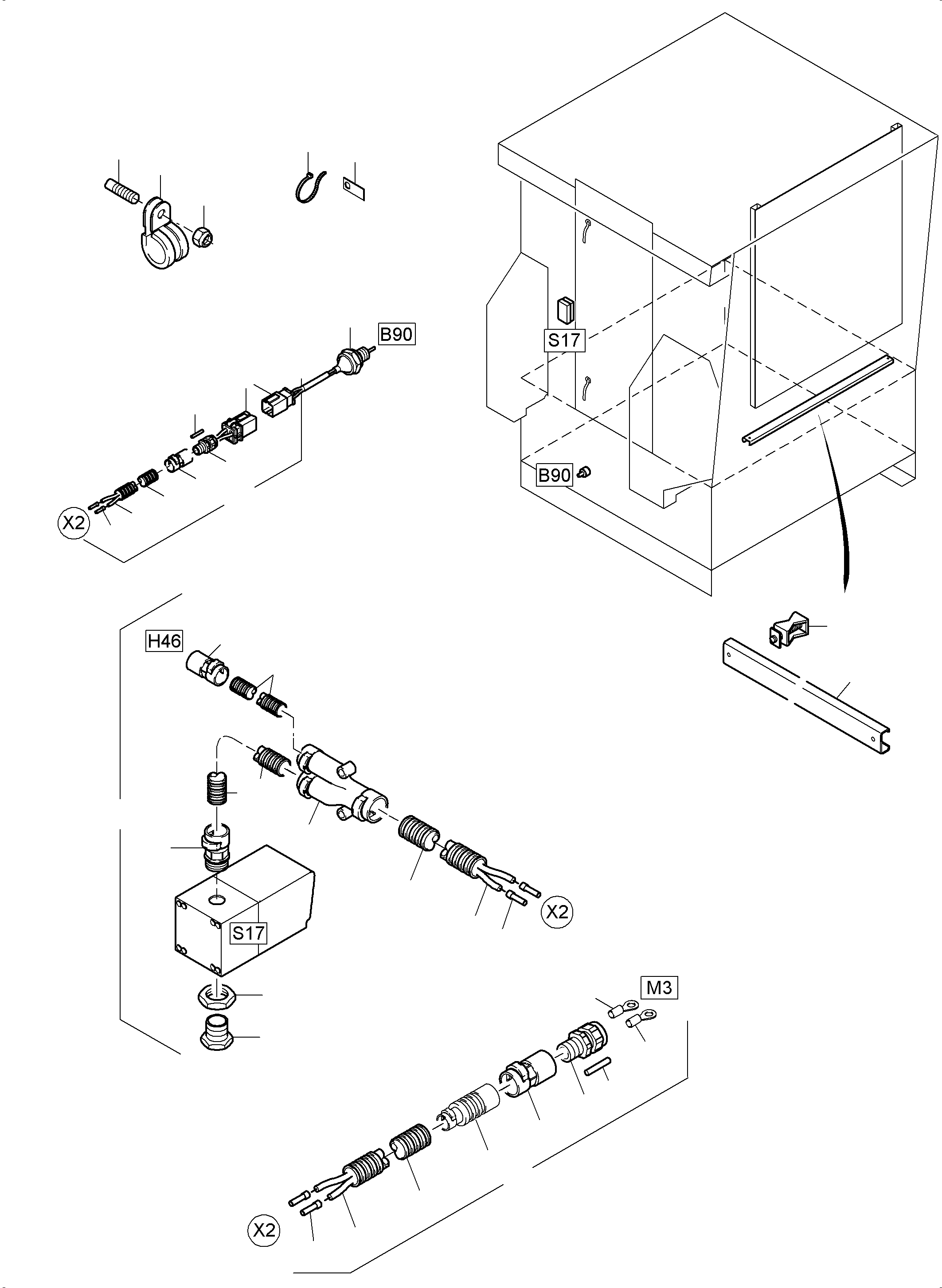 B90

S17

B90

X2

H46

S17

X2

M3

X2