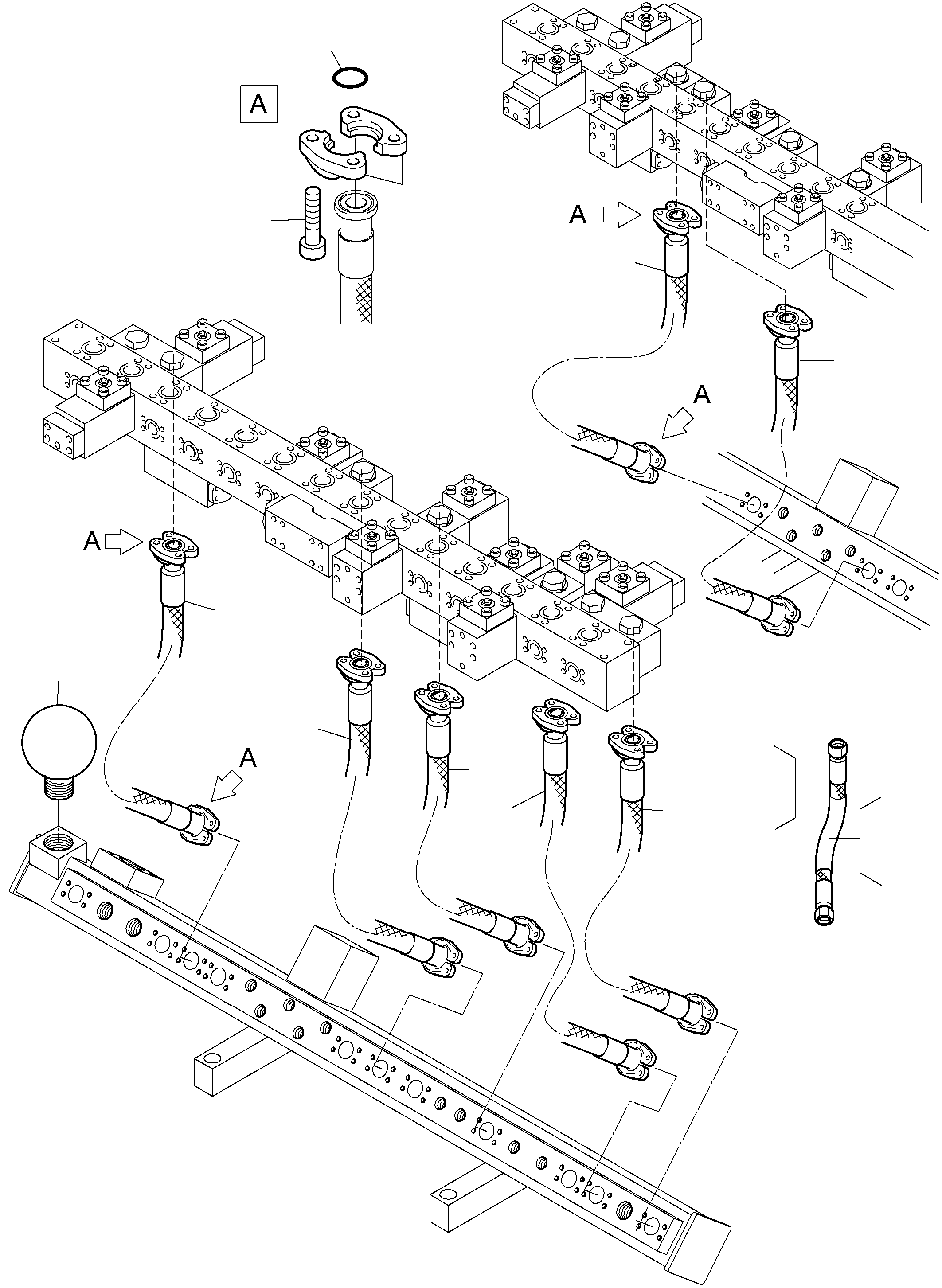 A

A

A

A

A