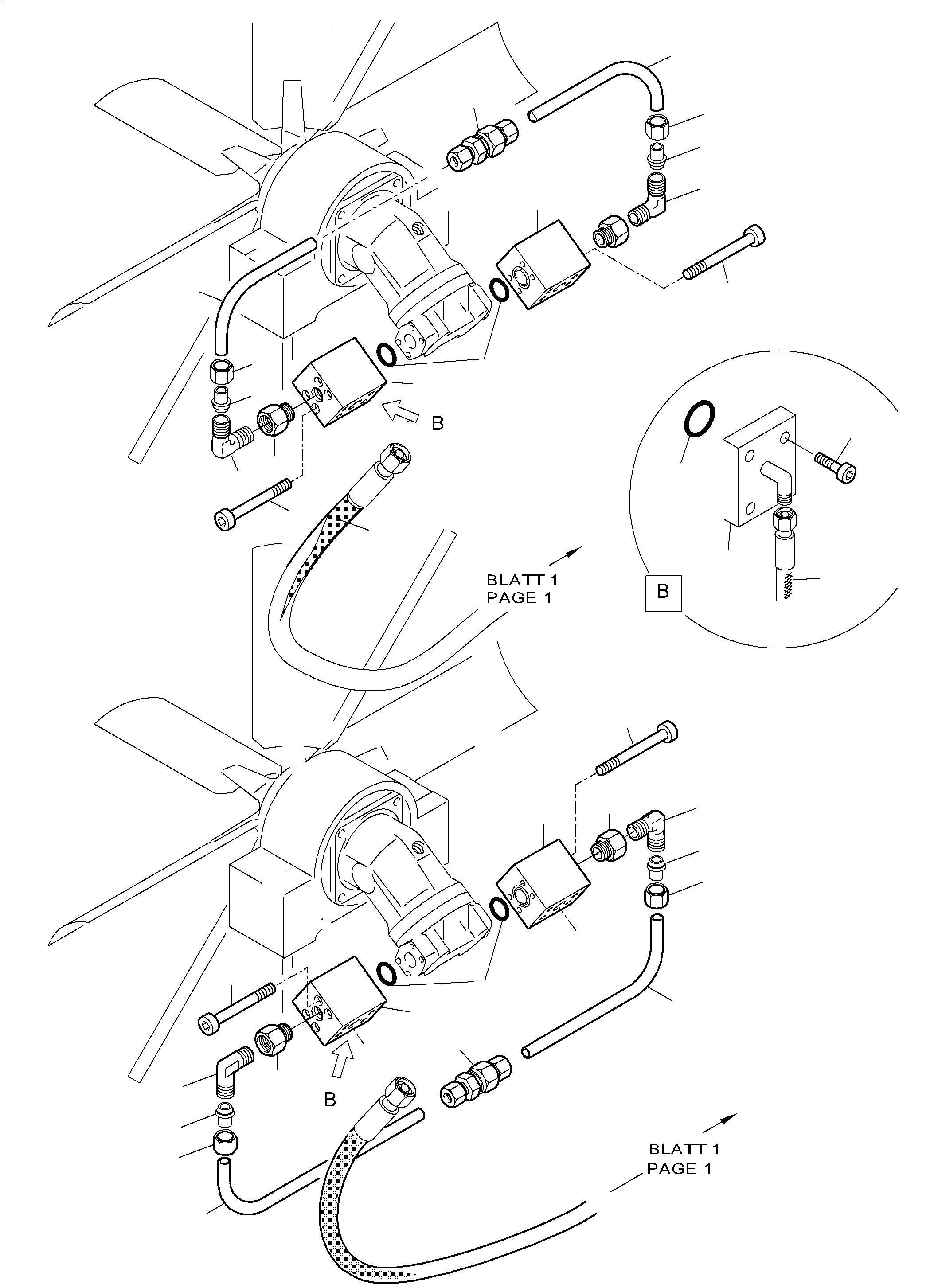 B

BLATT 1
PAGE 1

B

B

BLATT 1
PAGE 1