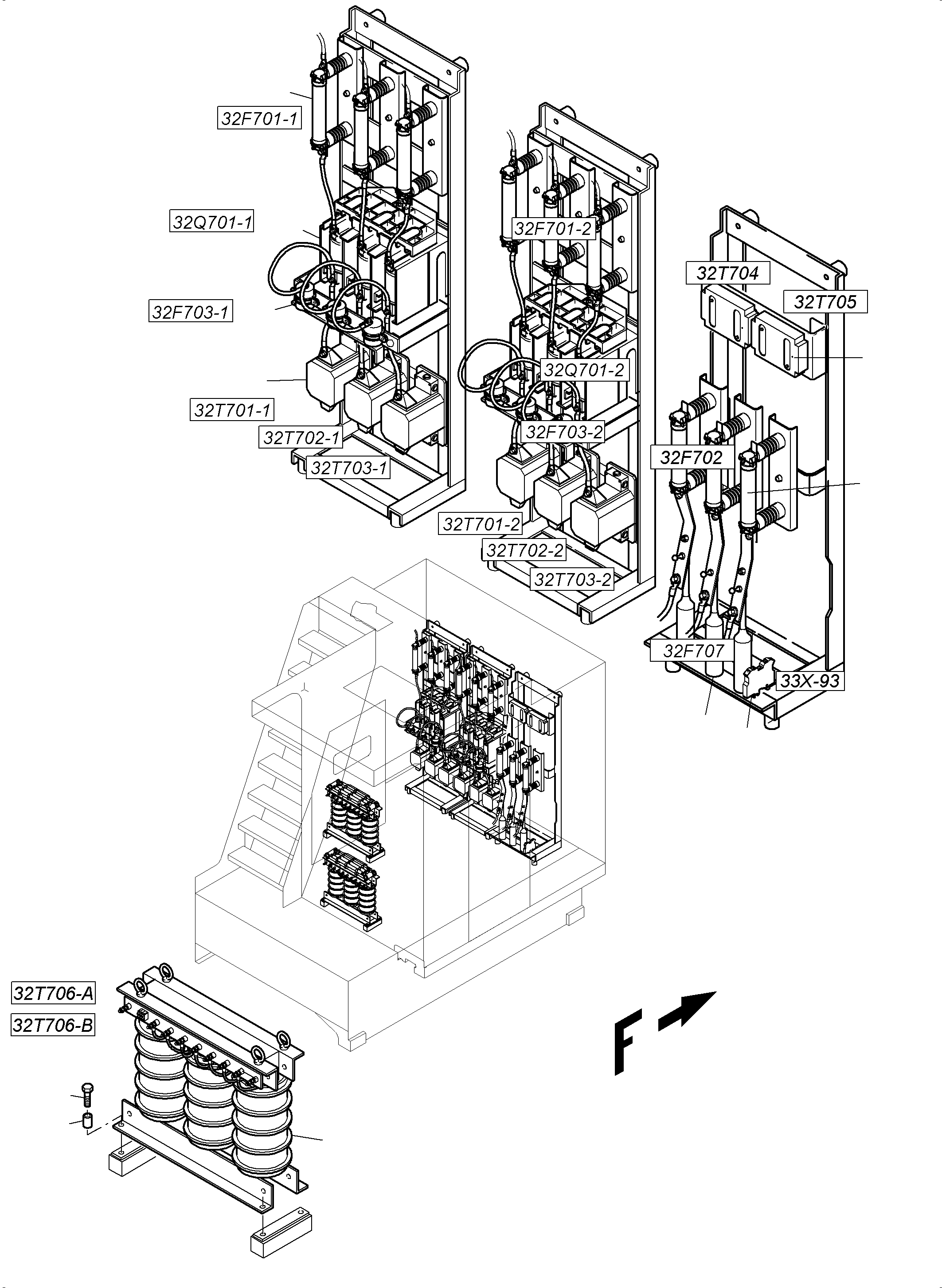 32F701-1
32Q701-1
32F703-1
32T701-1
32T702-1
32T703-1
32F701-2
32Q701-2
32F703-2
32T701-2
32T702-2
32T703-2
32T704
32T705
32F702
32F707
33X-93
32T706-A
32T706-B
F