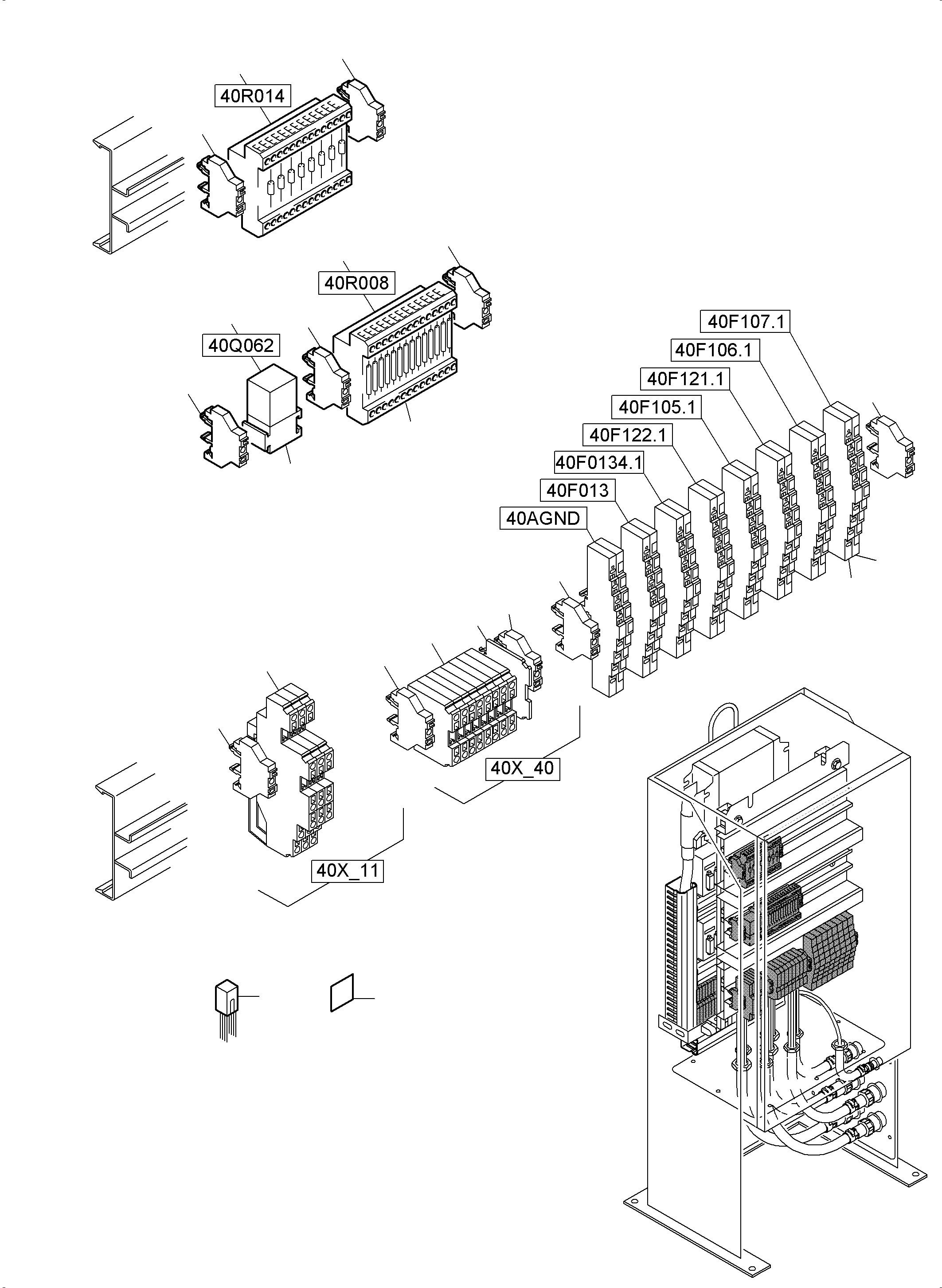 40R014

40R008

40Q062

40F107.1

40F106.1

40F121.1

40F105.1

40F122.1

40F0134.1

40F013

40AGND

40X_40

40X_11