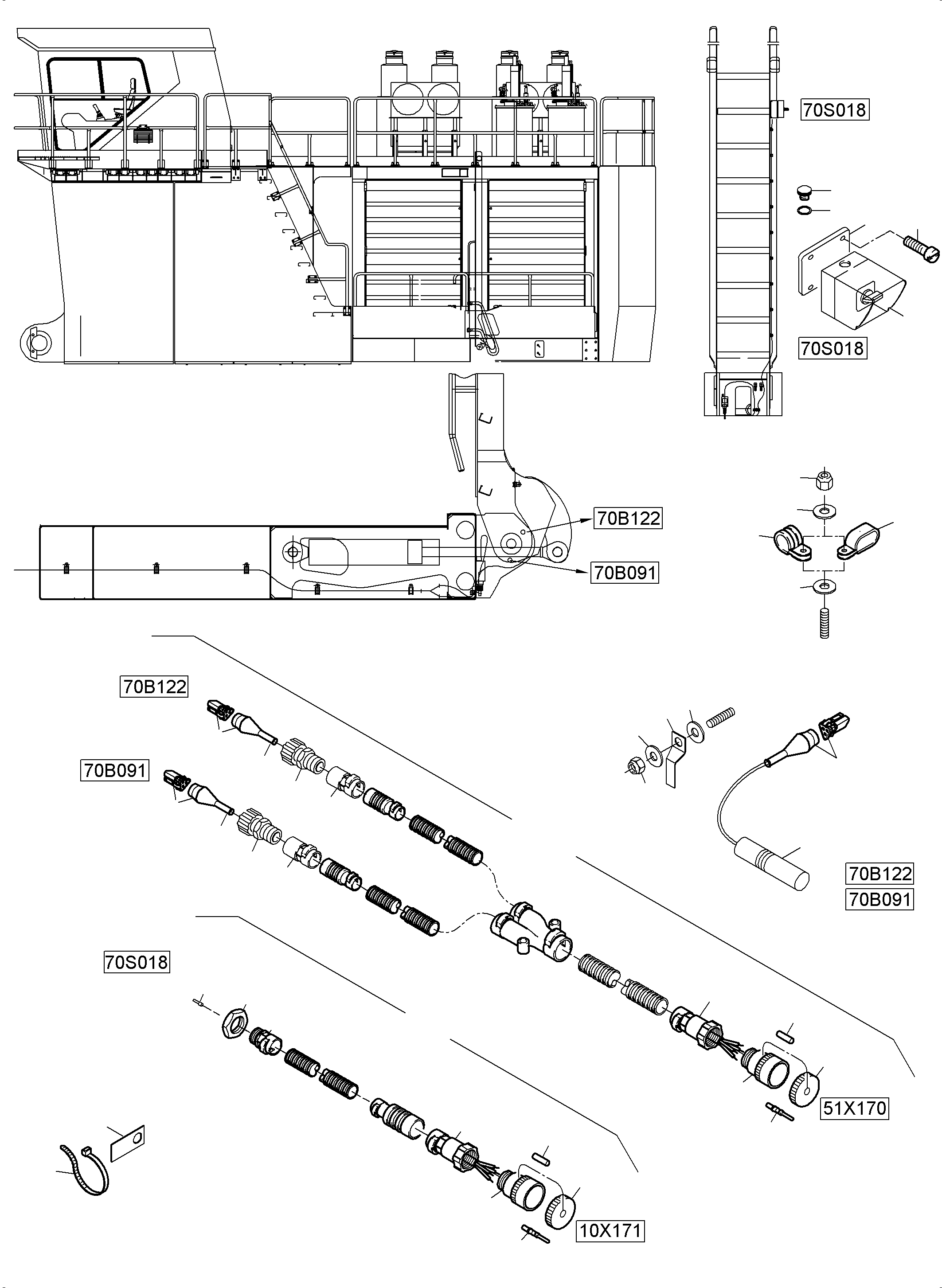 70S018

70S018

70B122

70B091

70B122

70B091

70B122
70B091

70S018

51X170

10X171