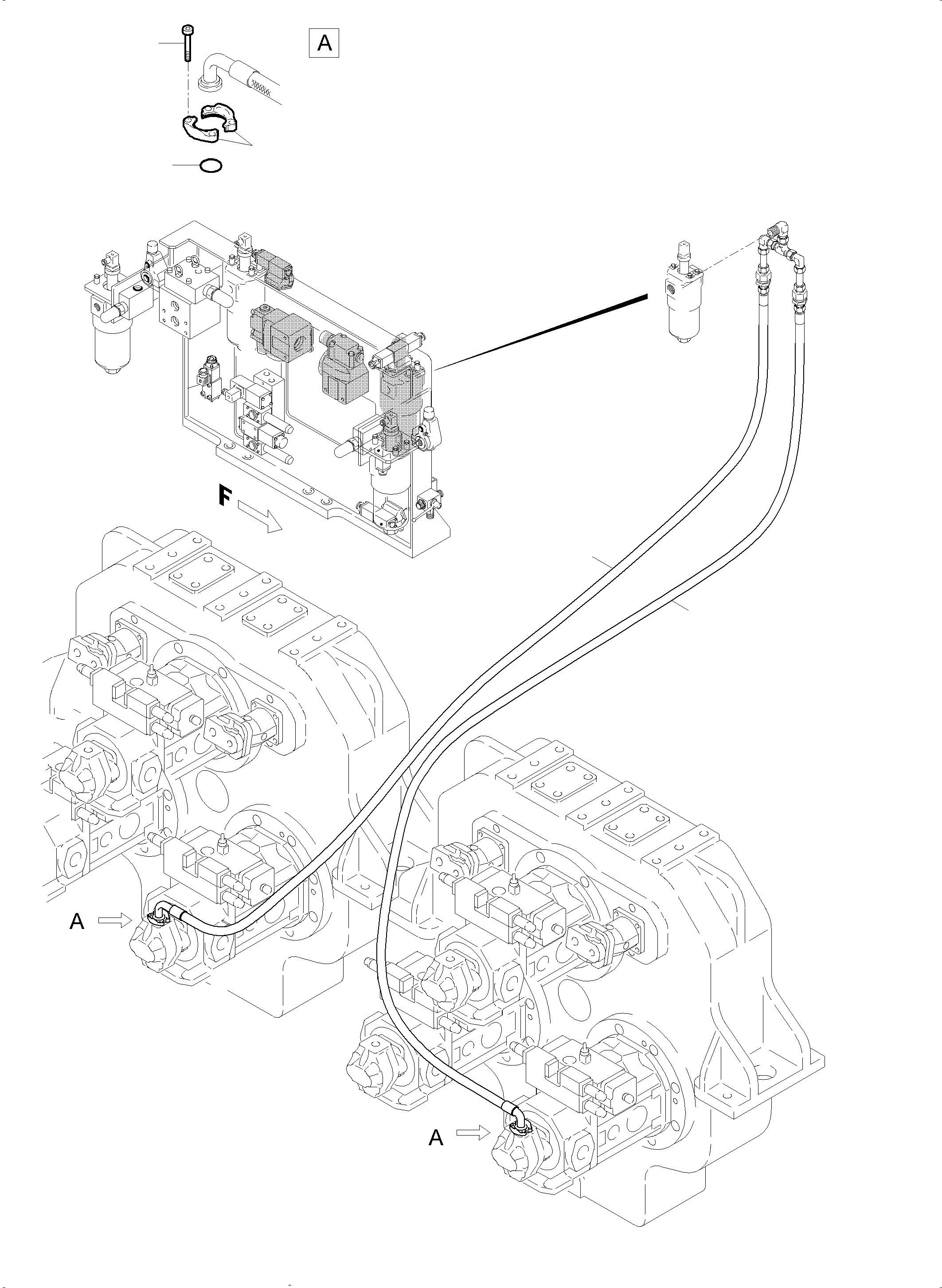 A

F

A

A