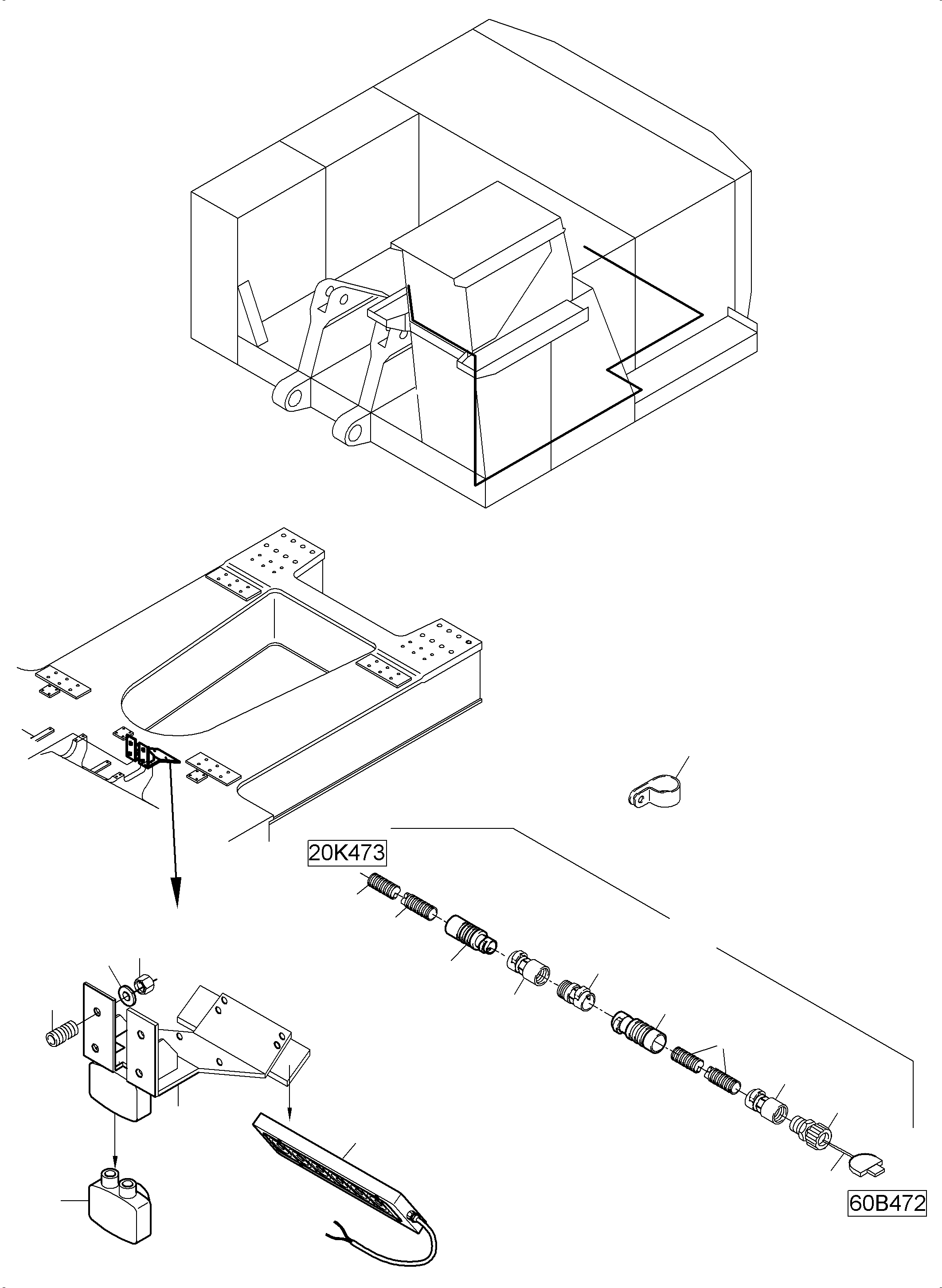 20K473

60B472