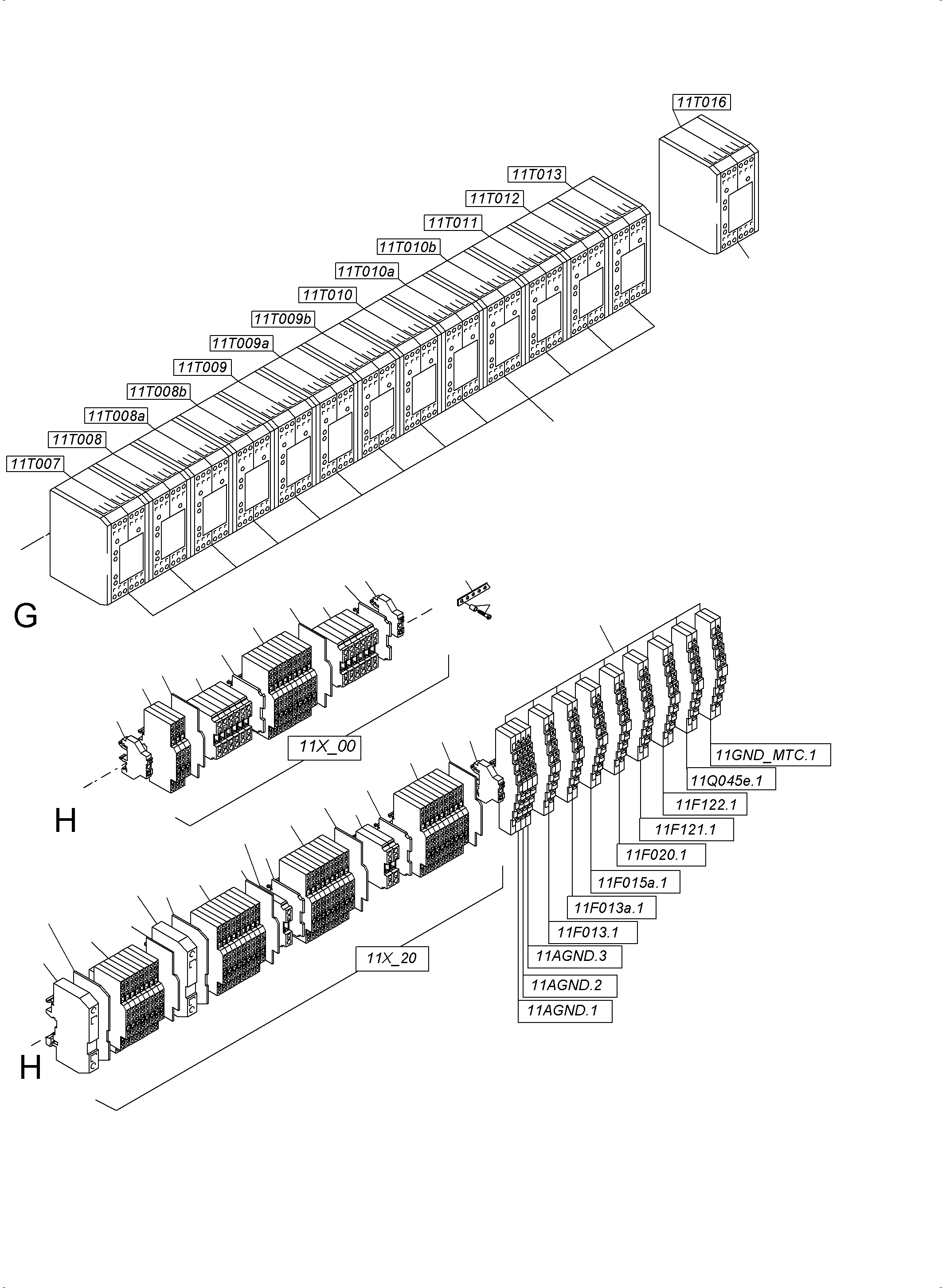 11T016

11T013

11T012

11T011

11T010b

11T010a

11T010

11T009b

11T009a

11T009

11T008b

11T008a

11T008

11T007

G

11X_00

H

11GND_MTC.1

11Q045e.1

11F122.1

11F121.1

11F020.1

11F015a.1

11F013a.1

11F013.1

11AGND.3

11AGND.2

11AGND.1

11X_20

H