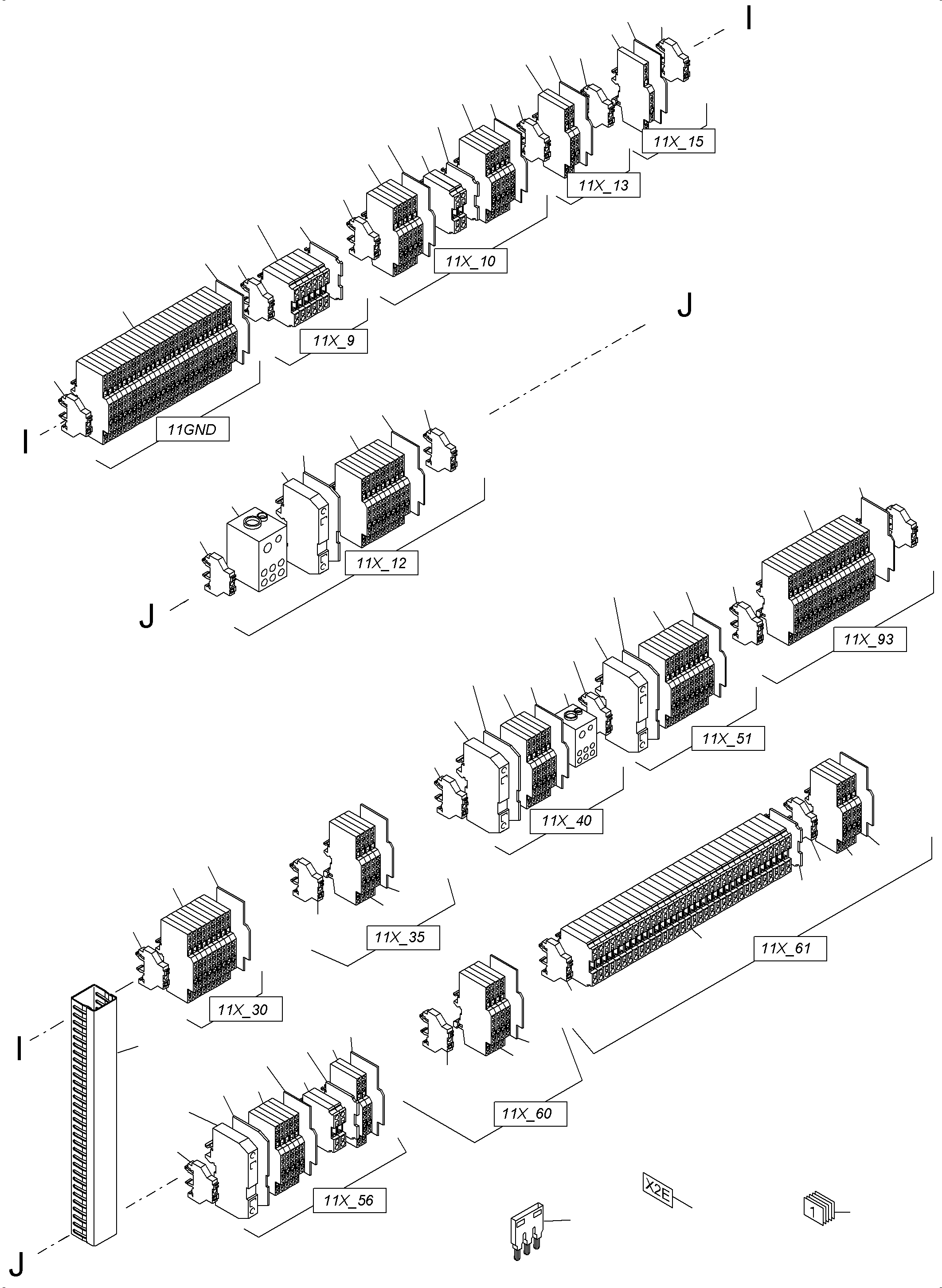 I

11X_15

11X_13

11X_10

J

11X_9

11GND

I

11X_12

J

11X_93

11X_51

11X_40

11X_35

11X_61

11X_30

I

11X_60

11X_56

X2E

1

J