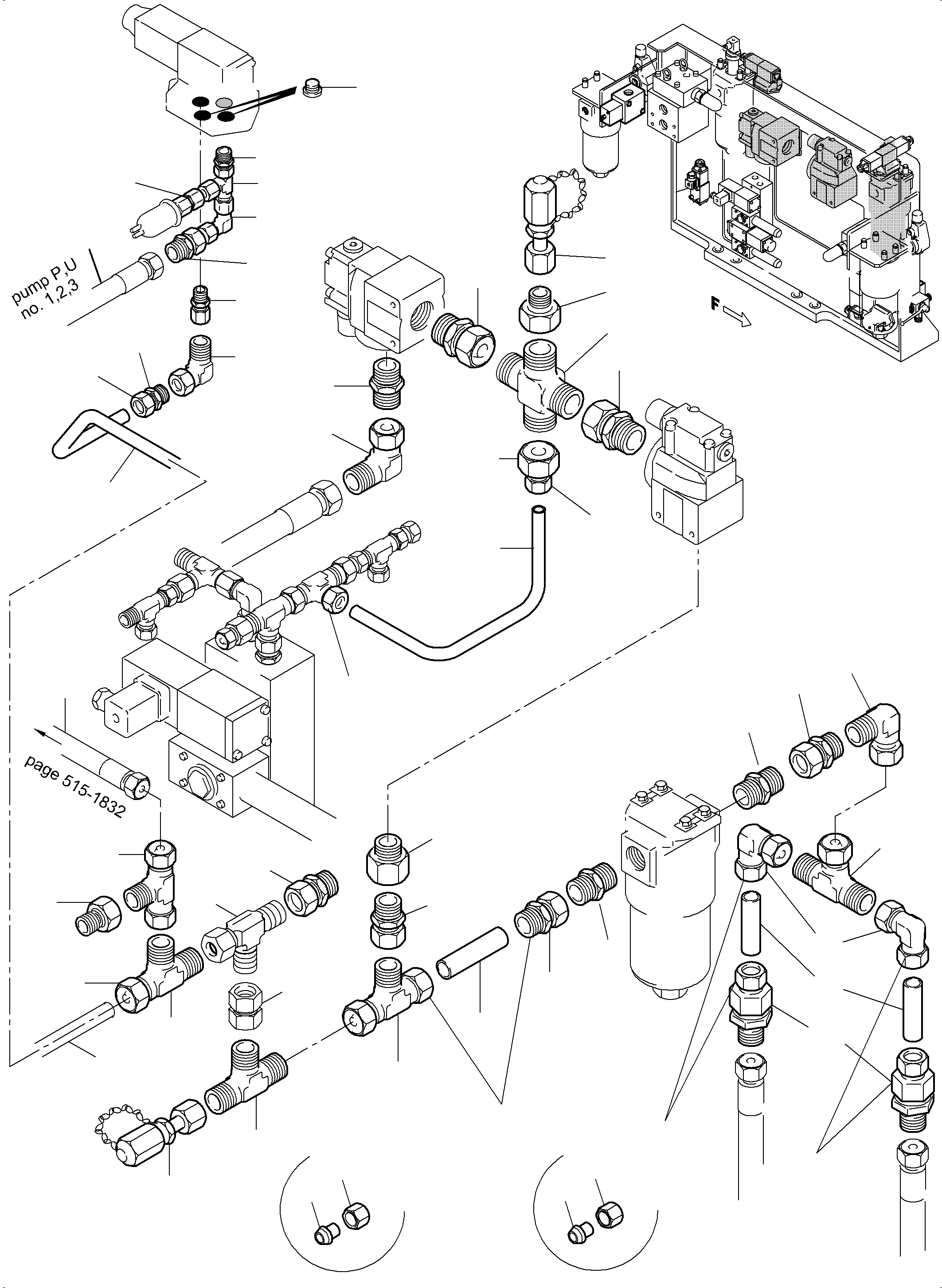 pump P,U
no. 1,2,3

F

page 515-1832