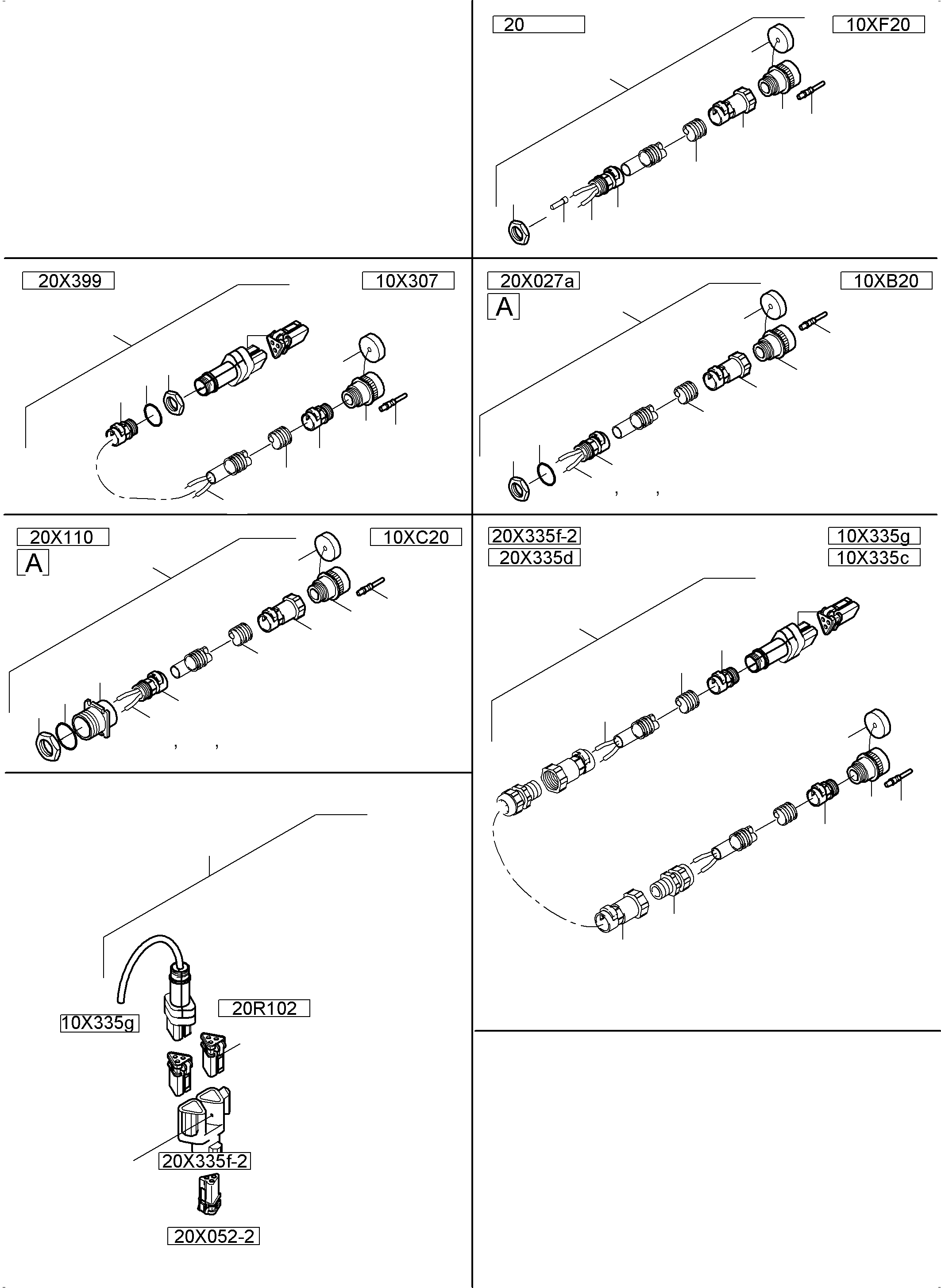 20
10XF20

20X399
10X307

20X027a
A
10XB20

, ,

20X110
A
10XC20

, ,

20X335f-2
20X335d
10X335g
10X335c

10X335g
20R102
20X335f-2
20X052-2