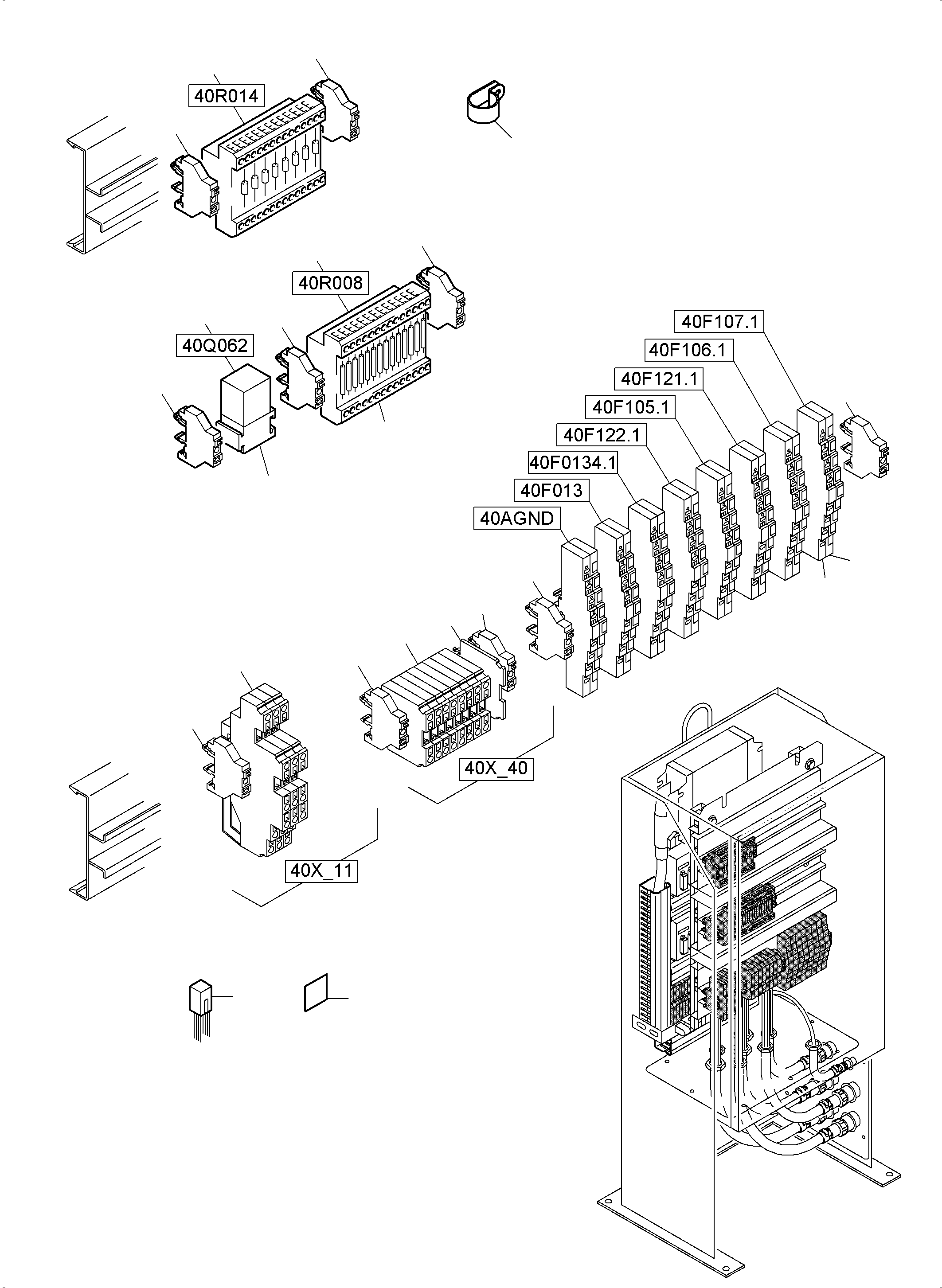 40R014

40R008

40Q062

40F107.1

40F106.1

40F121.1

40F105.1

40F122.1

40F0134.1

40F013

40AGND

40X_40

40X_11