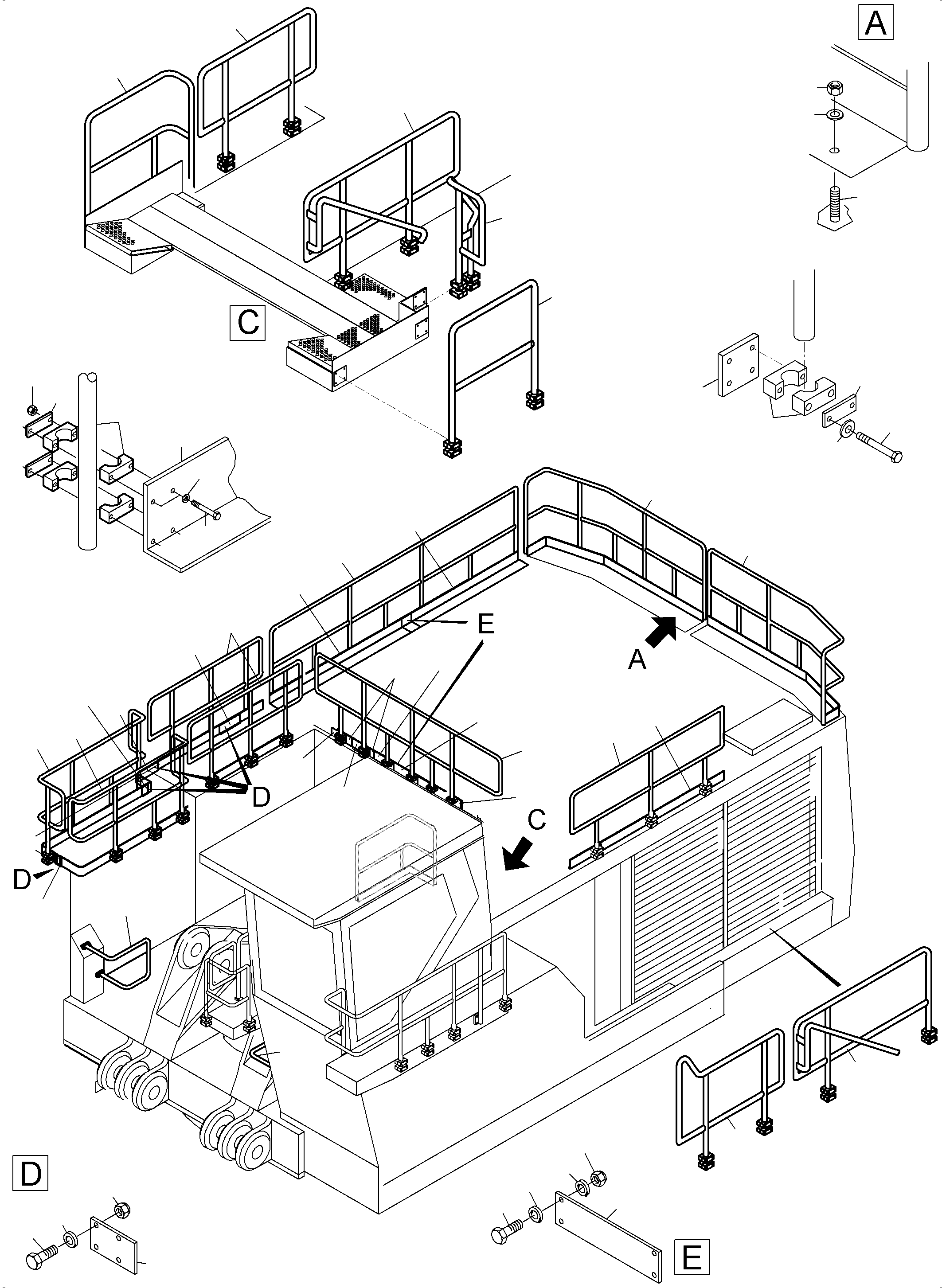 A

C

E

A

D

C

D

D

E