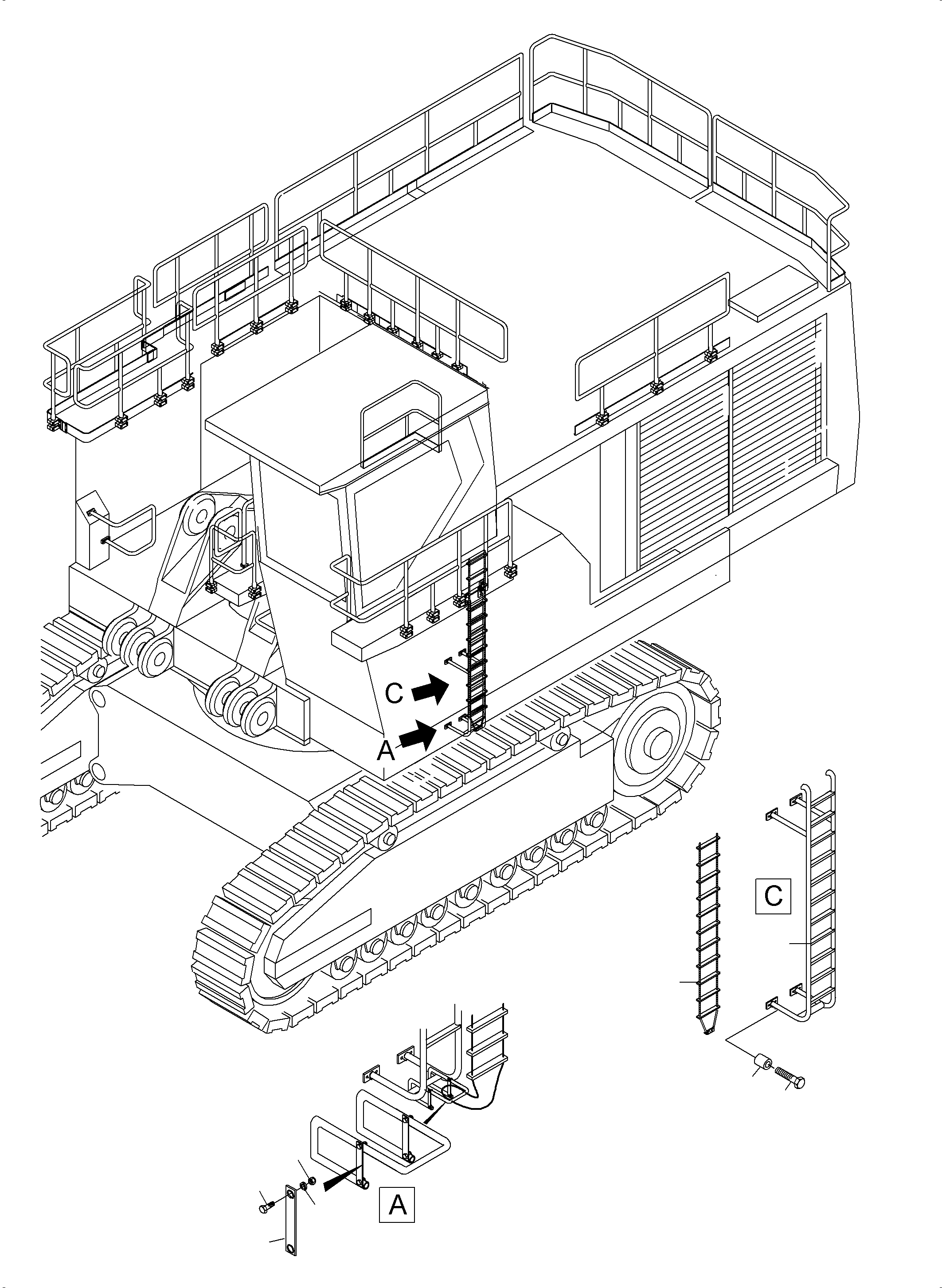 C
A
C
A