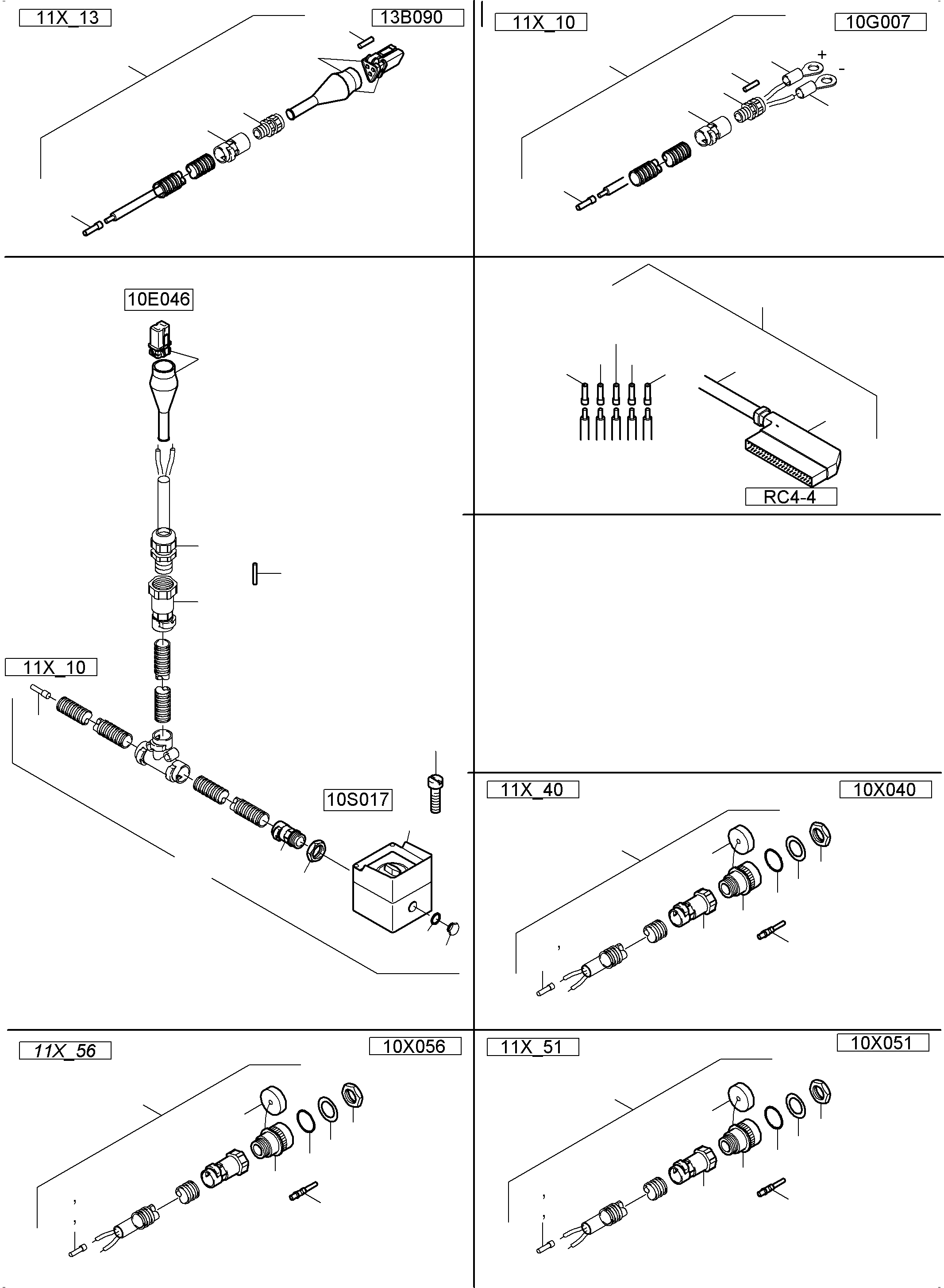 11X_13

13B090

11X_10

10G007

+

-

10E046

RC4-4

11X_10

10S017

11X_40

10X040

11X_56

10X056

11X_51

10X051