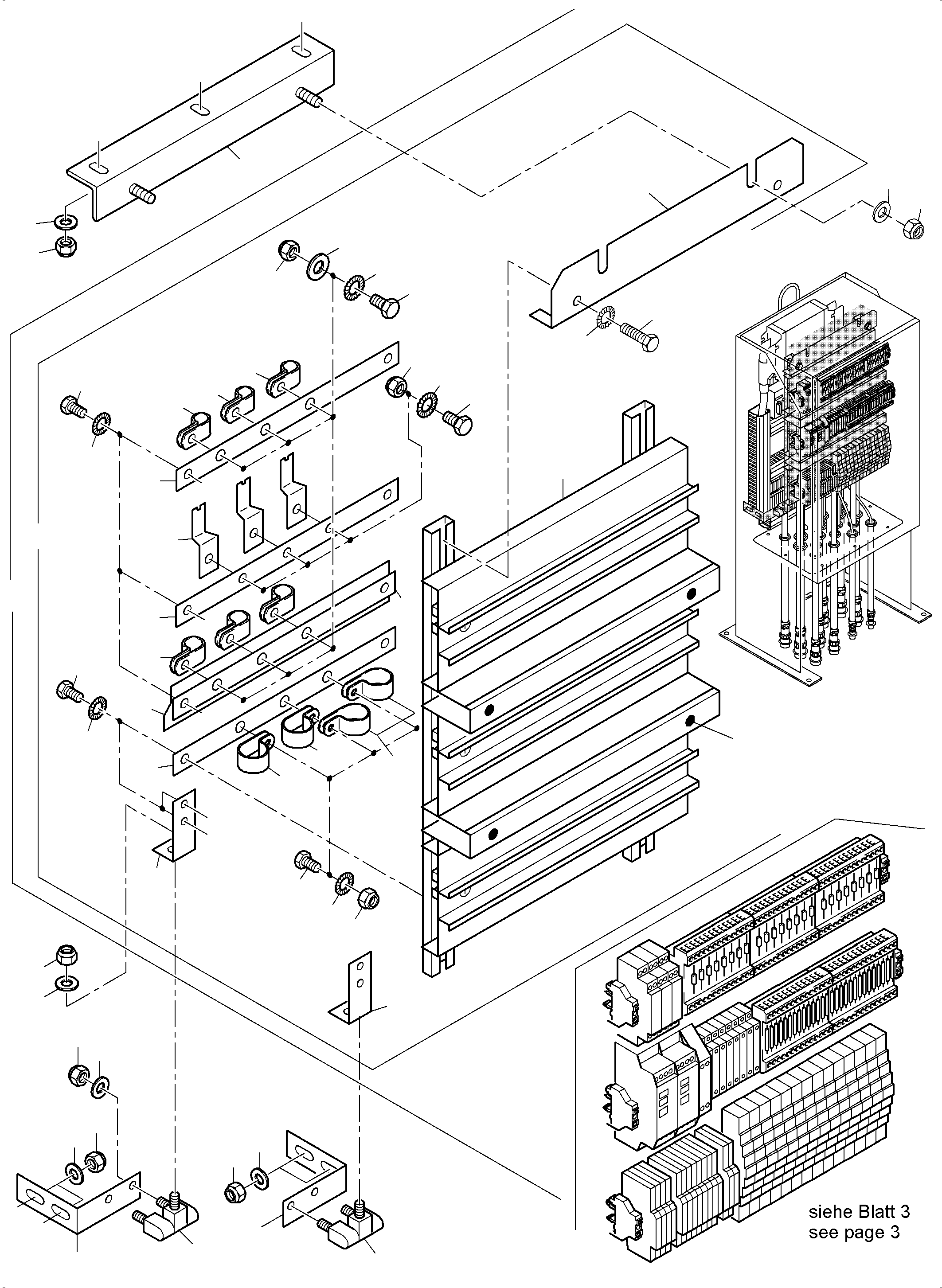 siehe Blatt 3
see page 3