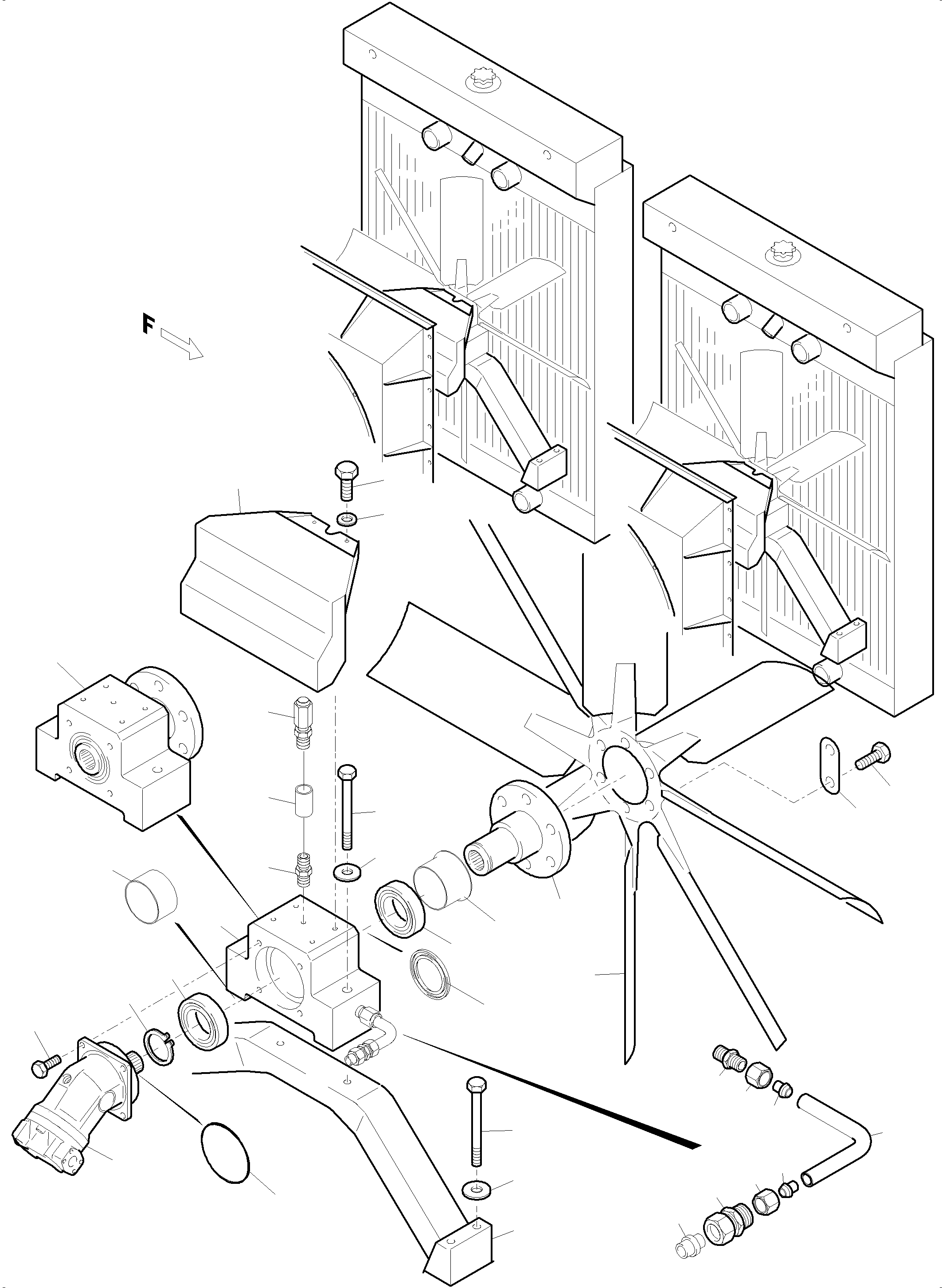 F