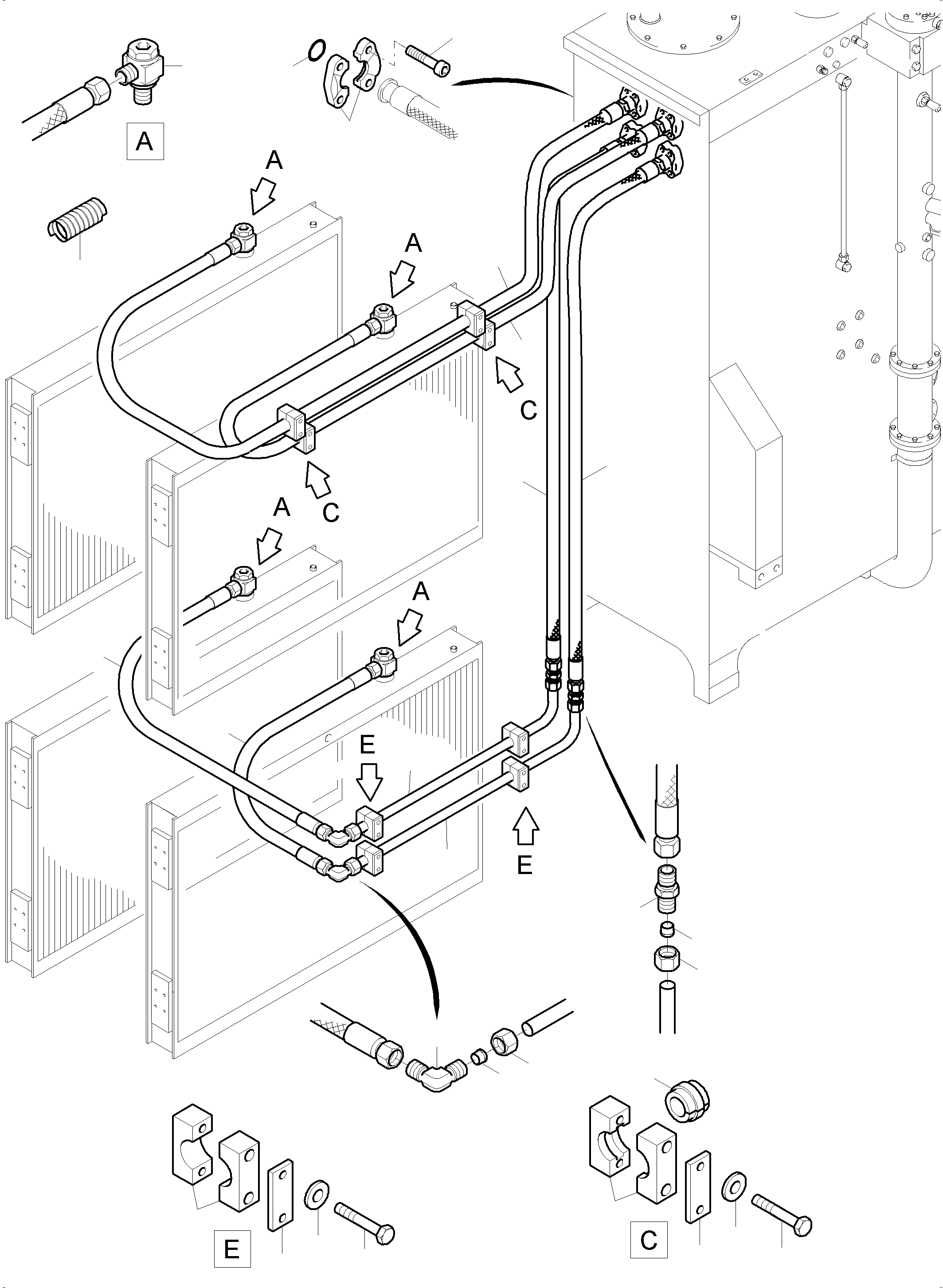 A

A

A

C

C

A

A

E

E

E

C