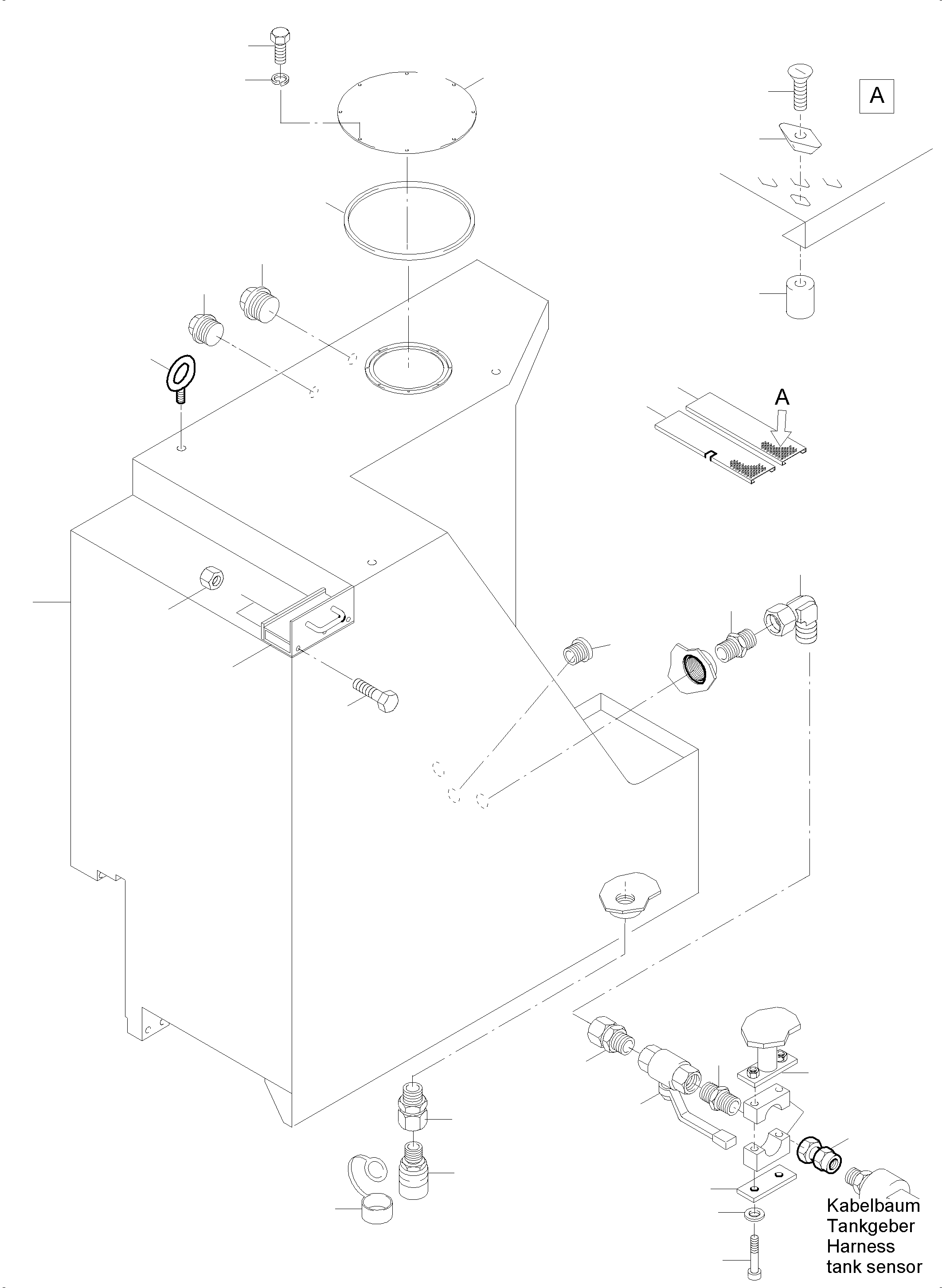 A

A

Kabelbaum
Tankgeber
Harness
tank sensor