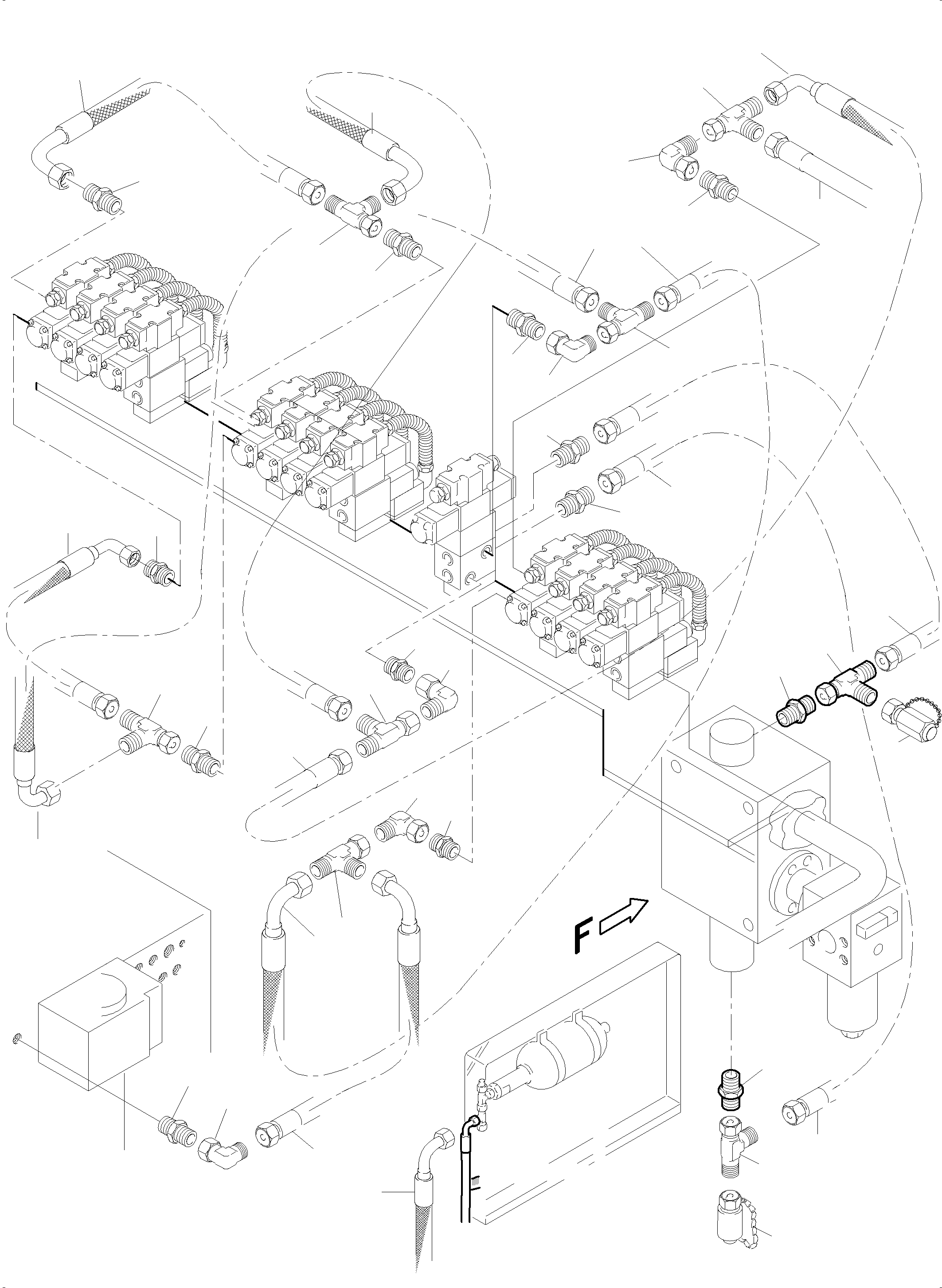 F