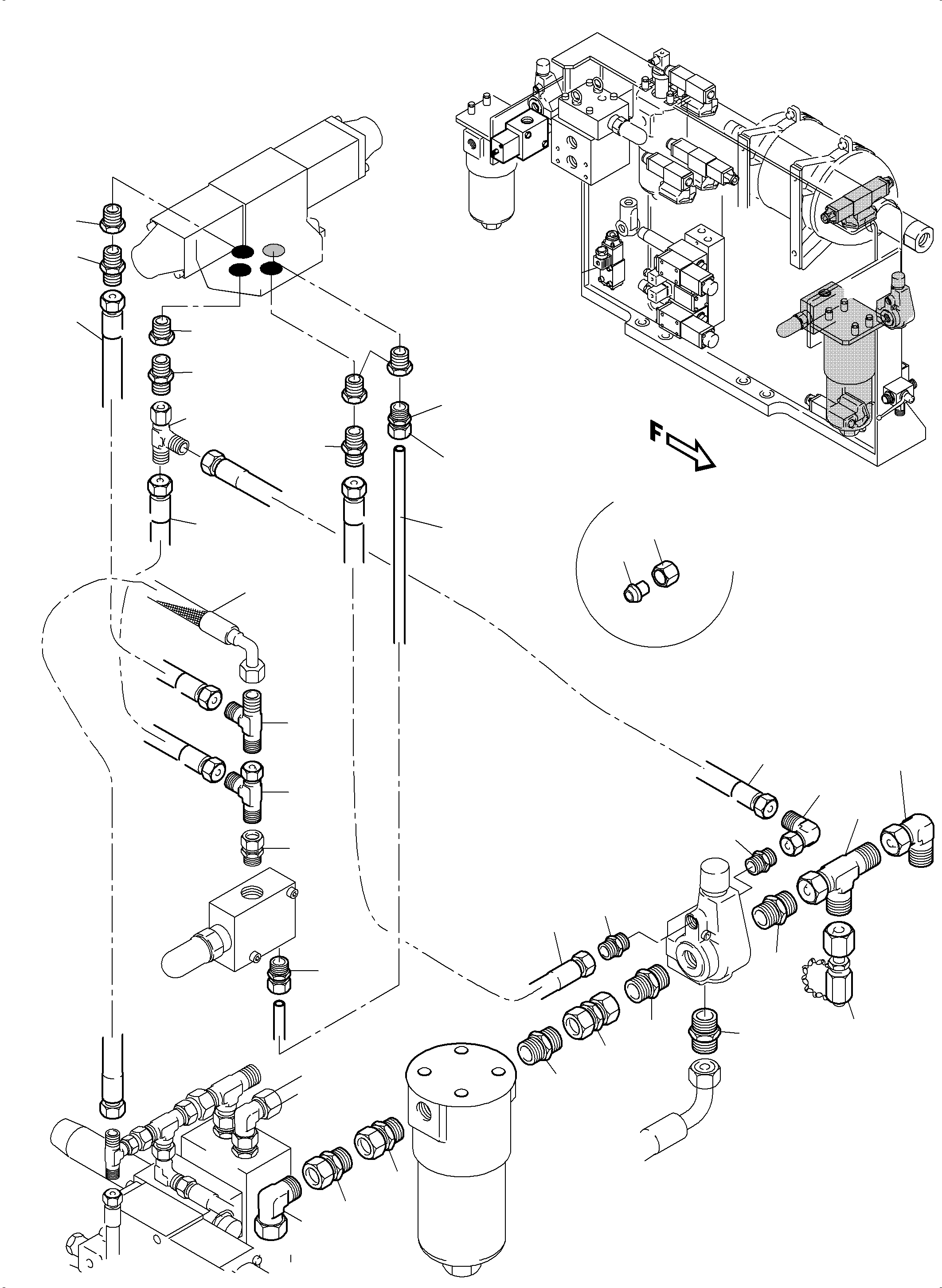 F