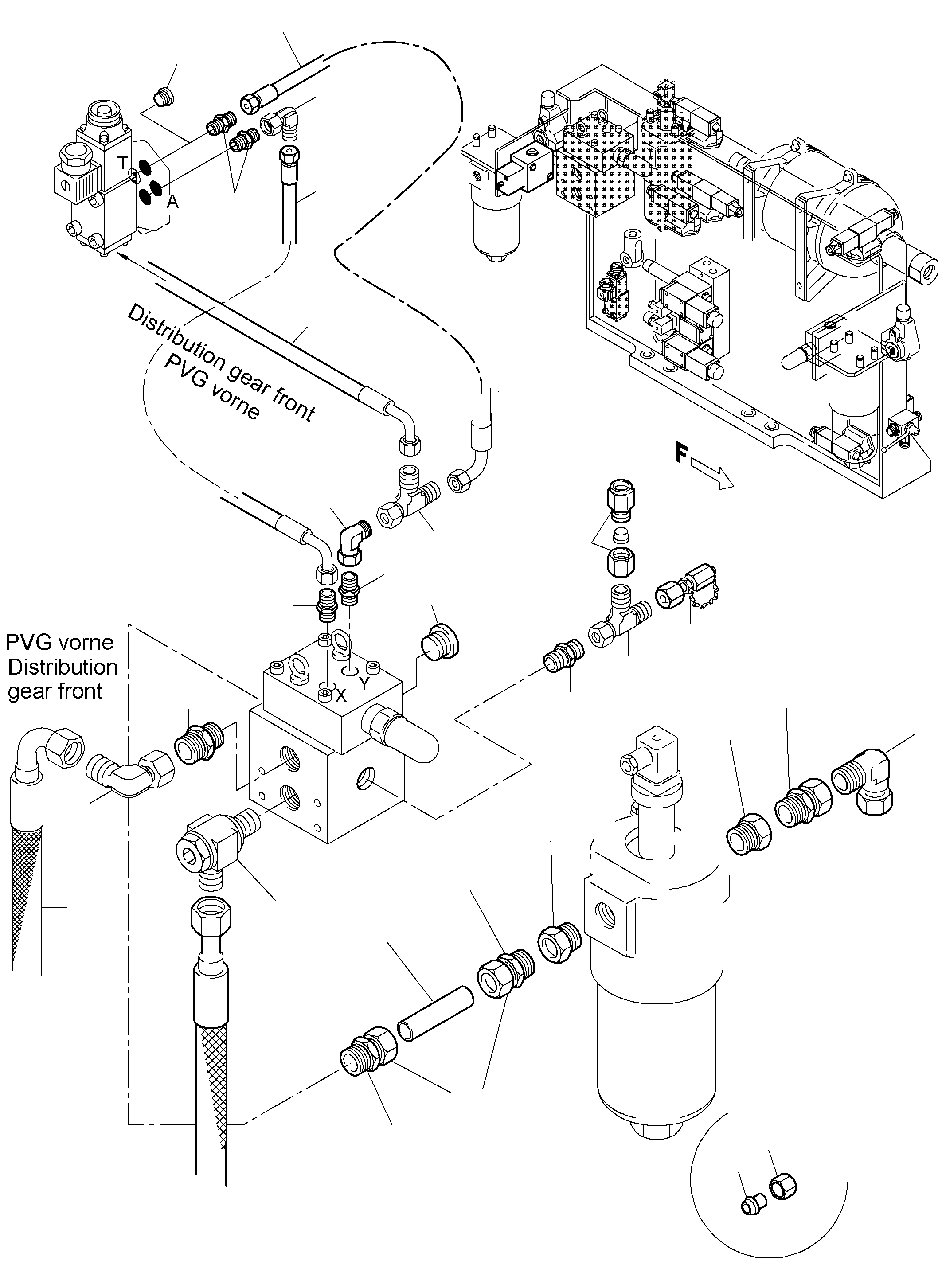 T
A

Distribution gear front
PVG vorne

F

PVG vorne
Distribution
gear front

Y
X